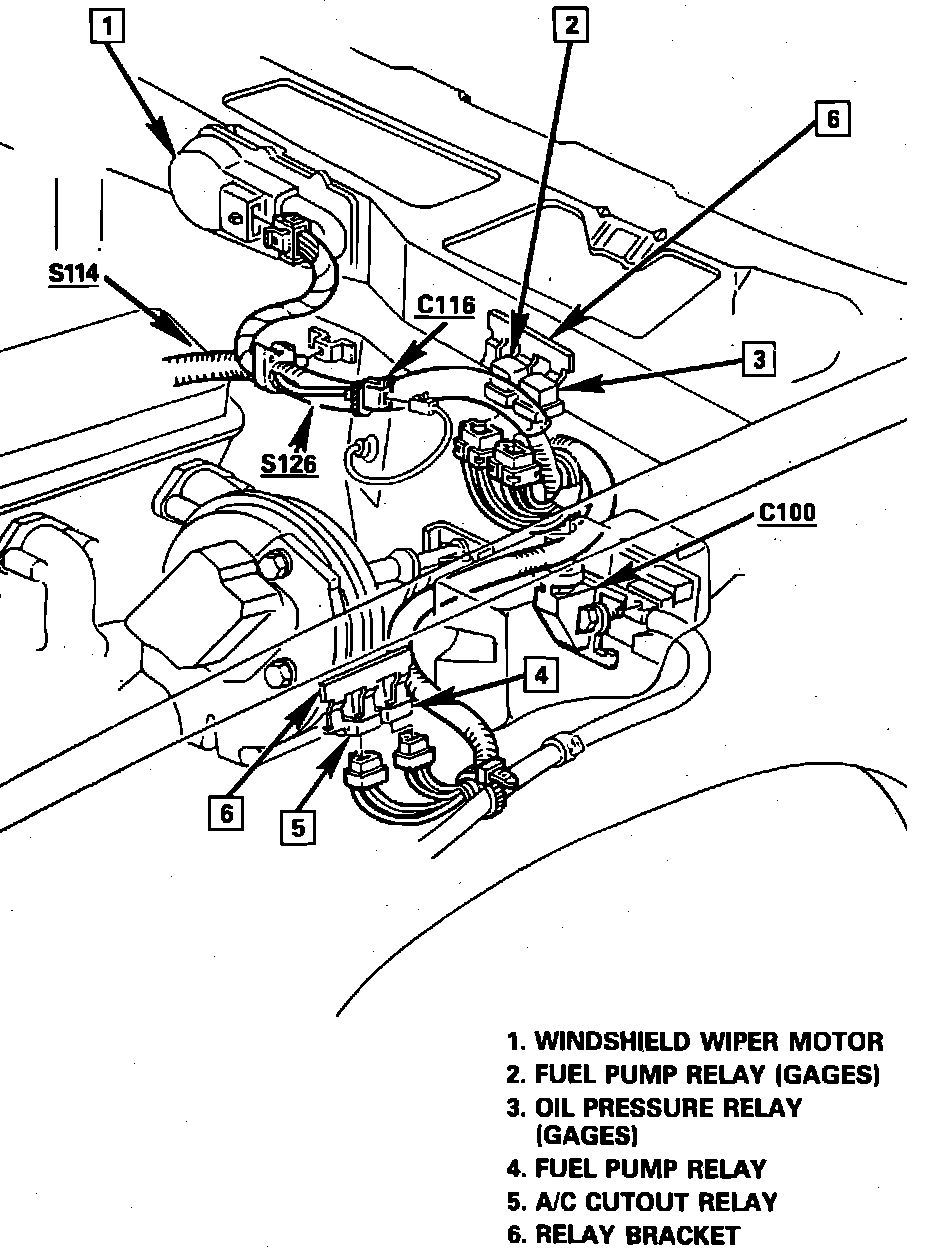 1
2
6
S114
C116
3
S126
C100
4
6
5

1. WINDSHIELD WIPER MOTOR
2. FUEL PUMP RELAY (GAGES)
3. OIL PRESSURE RELAY (GAGES)
4. FUEL PUMP RELAY
5. A/C CUTOUT RELAY
6. RELAY BRACKET