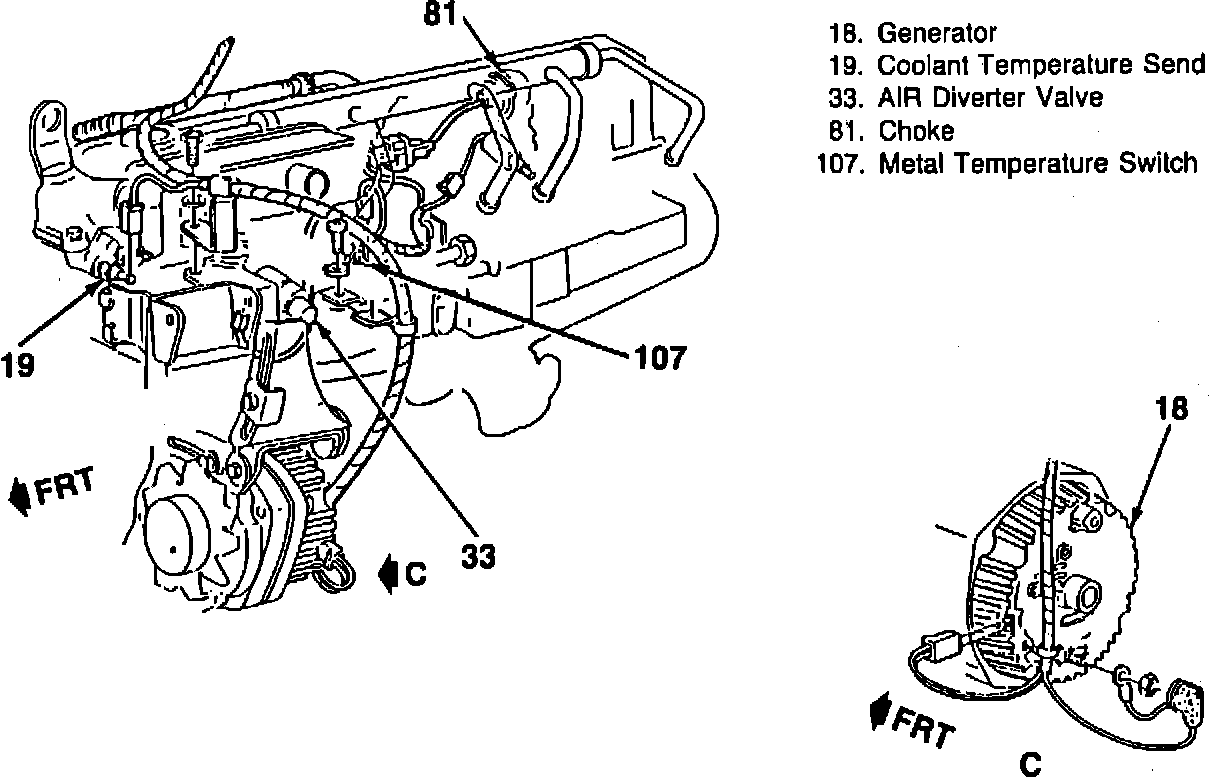 81

18. Generator
19. Coolant Temperature Send
33. AIR Diverter Valve
81. Choke
107. Metal Temperature Switch

19

107

FRT

33

C

18

FRT

C