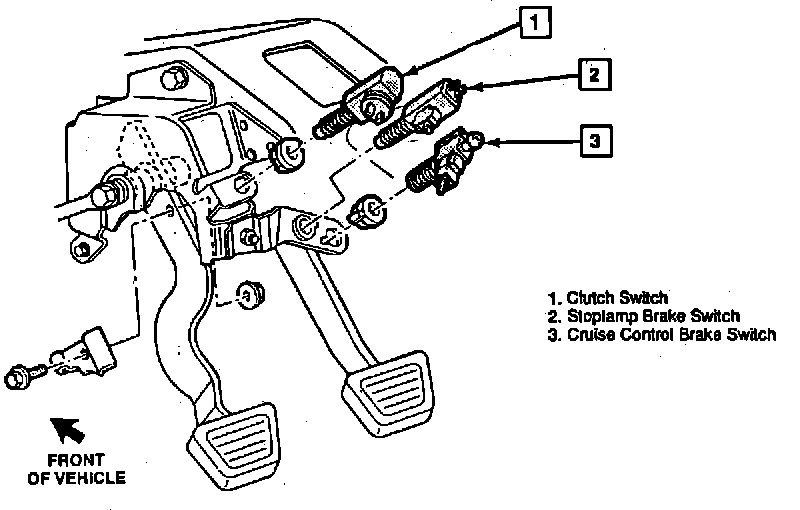 1

2

3

1. Clutch Switch
2. Stoplamp Brake Switch
3. Cruise Control Brake Switch

FRONT OF VEHICLE