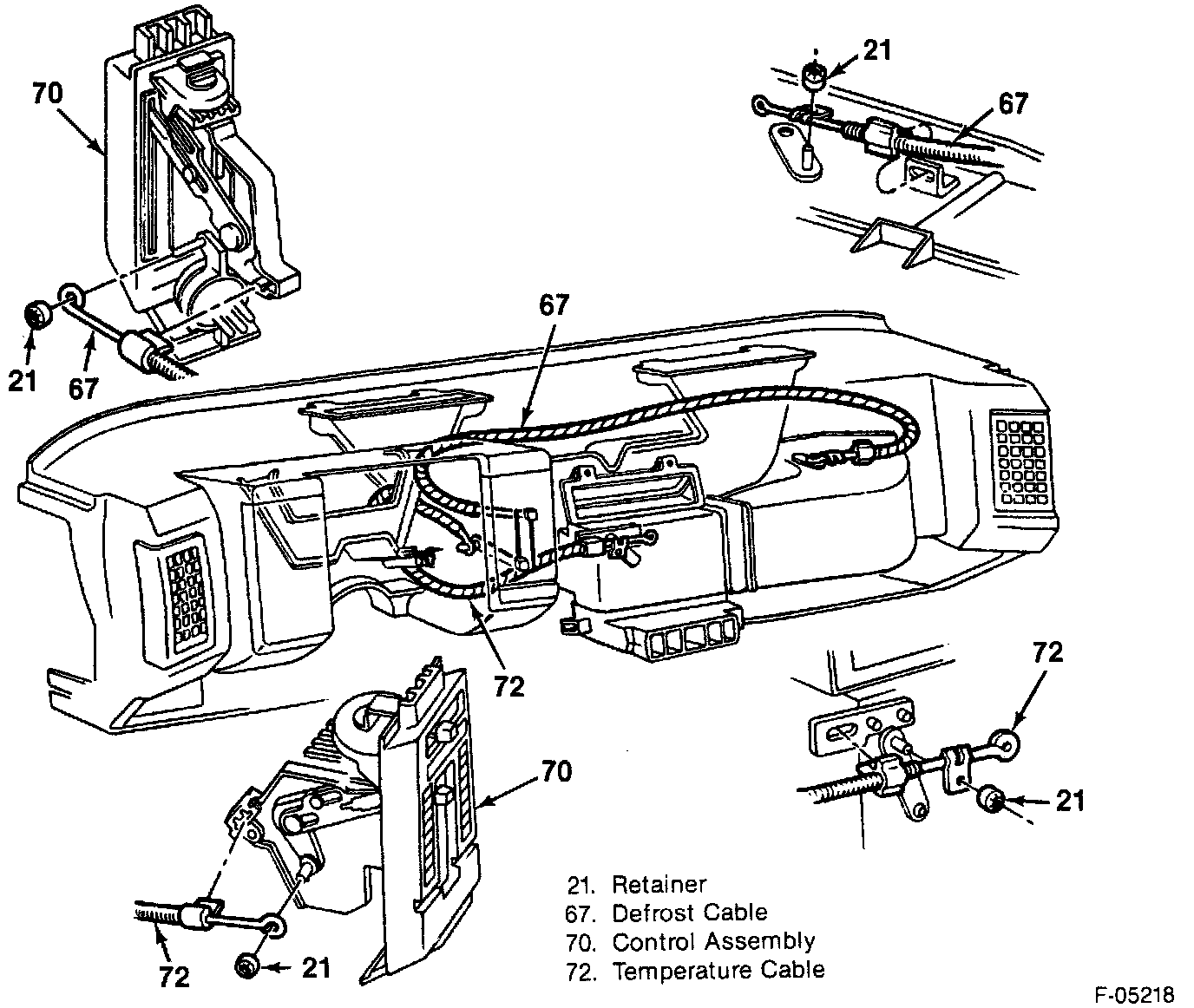 70

21

67

21

67

67

72

72

21

70

72

21

21. Retainer
67. Defrost Cable
70. Control Assembly
72. Temperature Cable

F-05218