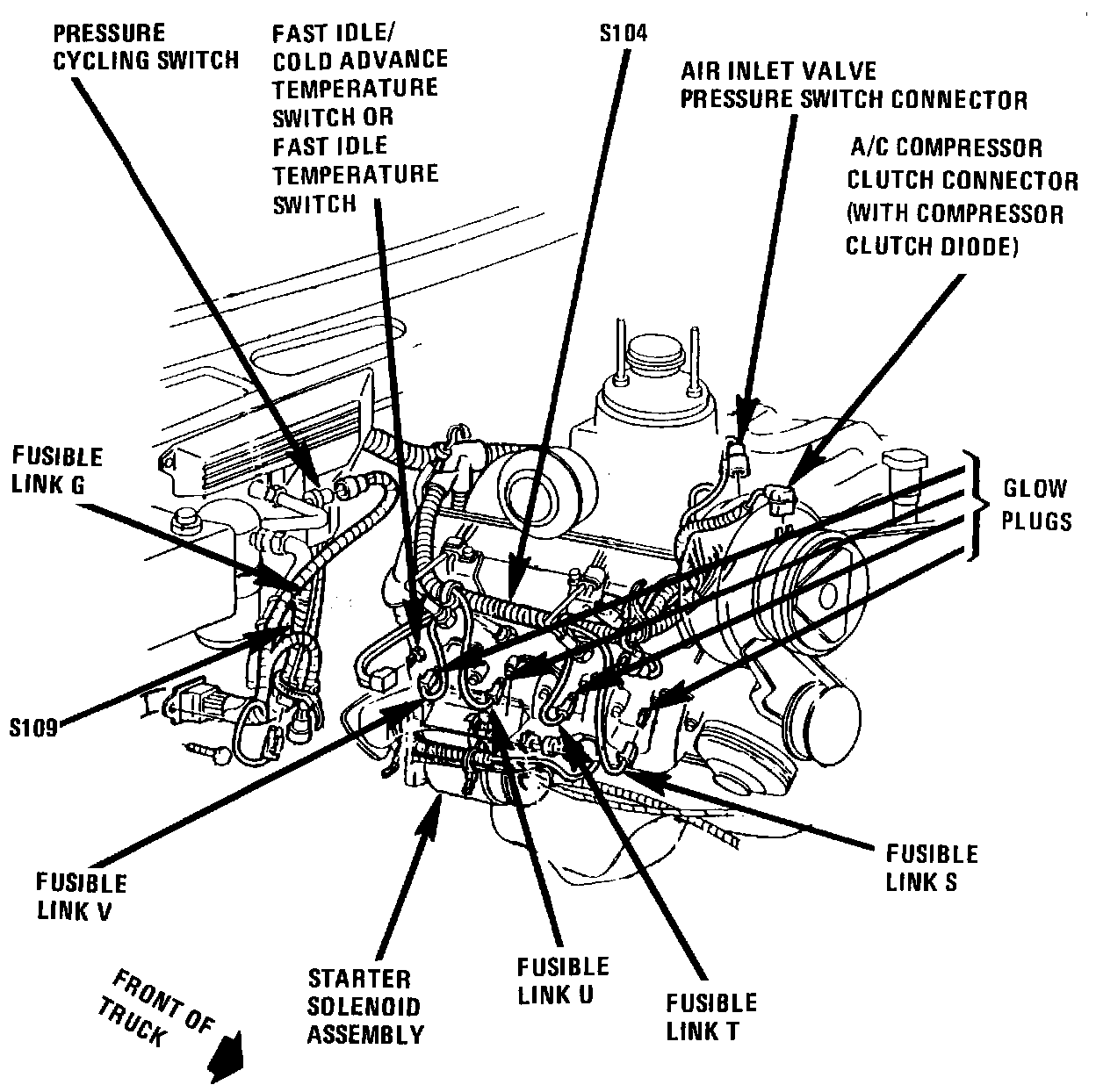 PRESSURE CYCLING SWITCH

FAST IDLE/ COLD ADVANCE TEMPERATURE SWITCH OR FAST IDLE TEMPERATURE SWITCH

S104

AIR INLET VALVE PRESSURE SWITCH CONNECTOR

A/C COMPRESSOR CLUTCH CONNECTOR (WITH COMPRESSOR CLUTCH DIODE)

FUSIBLE LINK G

GLOW PLUGS

S109

FUSIBLE LINK V

FUSIBLE LINK S

STARTER SOLENOID ASSEMBLY

FUSIBLE LINK U

FUSIBLE LINK T

FRONT OF TRUCK