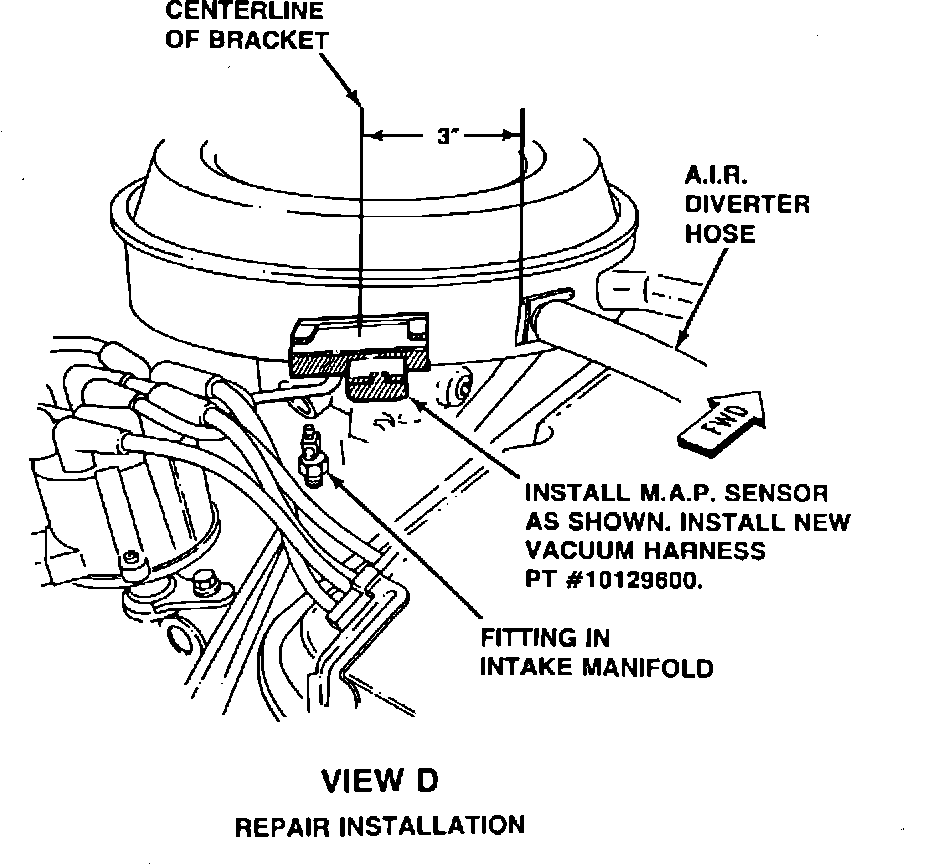 CENTERLINE OF BRACKET

3"

A.I.R. DIVERTER HOSE

FWD

INSTALL M.A.P. SENSOR AS SHOWN. INSTALL NEW VACUUM HARNESS PT #10129600.

FITTING IN INTAKE MANIFOLD

VIEW D

REPAIR INSTALLATION