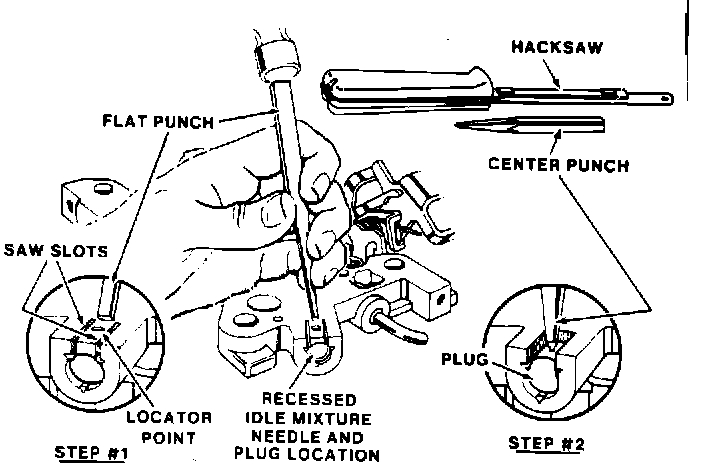 HACKSAW

FLAT PUNCH

CENTER PUNCH

SAW SLOTS

PLUG

LOCATOR POINT

RECESSED IDLE MIXTURE NEEDLE AND PLUG LOCATION

STEP #1

STEP #2