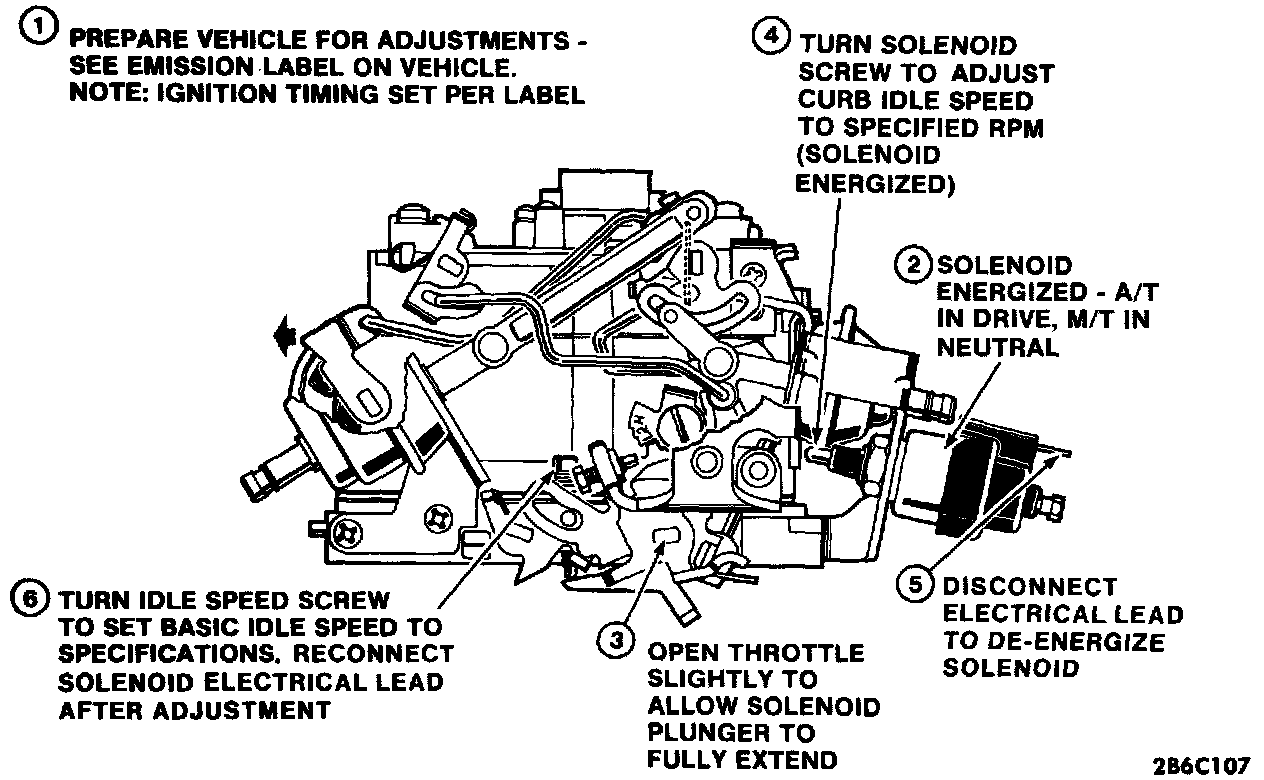 1 PREPARE VEHICLE FOR ADJUSTMENTS - SEE EMISSION LABEL ON VEHICLE. NOTE: IGNITION TIMING SET PER LABEL

4 TURN SOLENOID SCREW TO ADJUST CURB IDLE SPEED TO SPECIFIED RPM (SOLENOID ENERGIZED)

2 SOLENOID ENERGIZED - A/T IN DRIVE, M/T IN NEUTRAL

6 TURN IDLE SPEED SCREW TO SET BASIC IDLE SPEED TO SPECIFICATIONS. RECONNECT SOLENOID ELECTRICAL LEAD AFTER ADJUSTMENT

3 OPEN THROTTLE SLIGHTLY TO ALLOW SOLENOID PLUNGER TO FULLY EXTEND

5 DISCONNECT ELECTRICAL LEAD TO DE-ENERGIZE SOLENOID

2B6C107