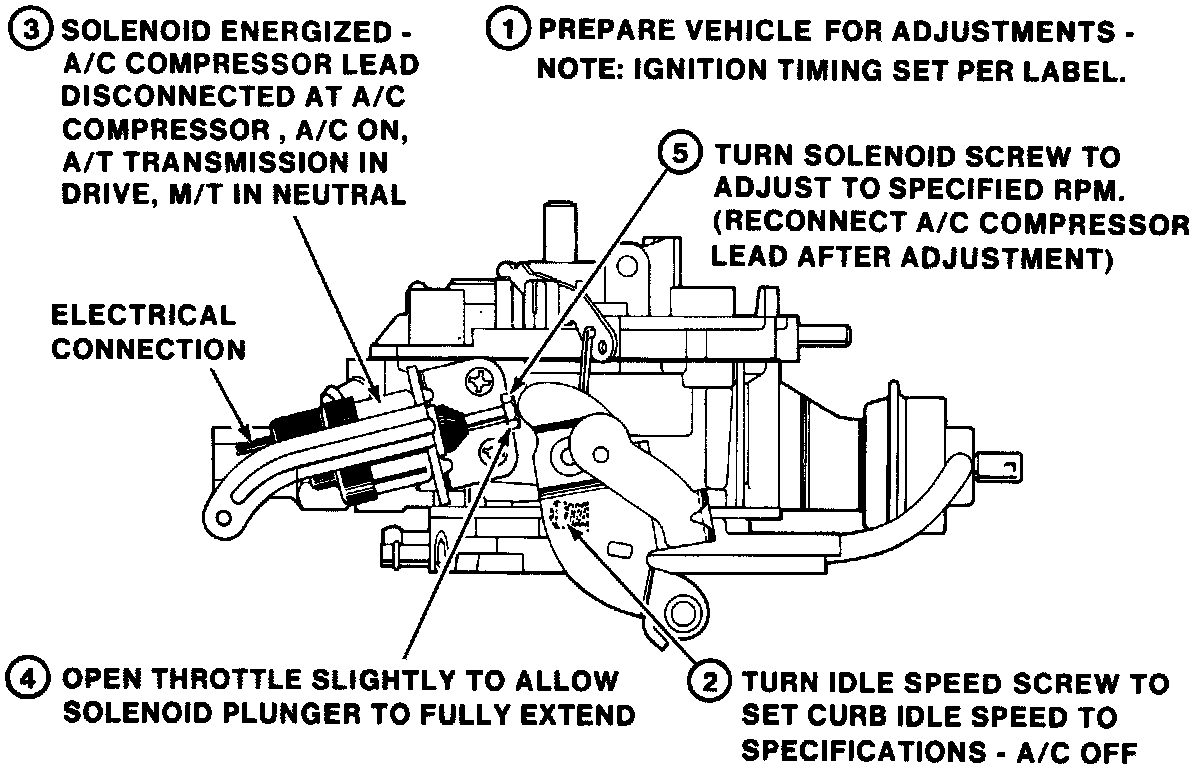 ③ SOLENOID ENERGIZED - A/C COMPRESSOR LEAD DISCONNECTED AT A/C COMPRESSOR , A/C ON, A/T TRANSMISSION IN DRIVE, M/T IN NEUTRAL

① PREPARE VEHICLE FOR ADJUSTMENTS - NOTE: IGNITION TIMING SET PER LABEL.

⑤ TURN SOLENOID SCREW TO ADJUST TO SPECIFIED RPM. (RECONNECT A/C COMPRESSOR LEAD AFTER ADJUSTMENT)

ELECTRICAL CONNECTION

④ OPEN THROTTLE SLIGHTLY TO ALLOW SOLENOID PLUNGER TO FULLY EXTEND

② TURN IDLE SPEED SCREW TO SET CURB IDLE SPEED TO SPECIFICATIONS - A/C OFF