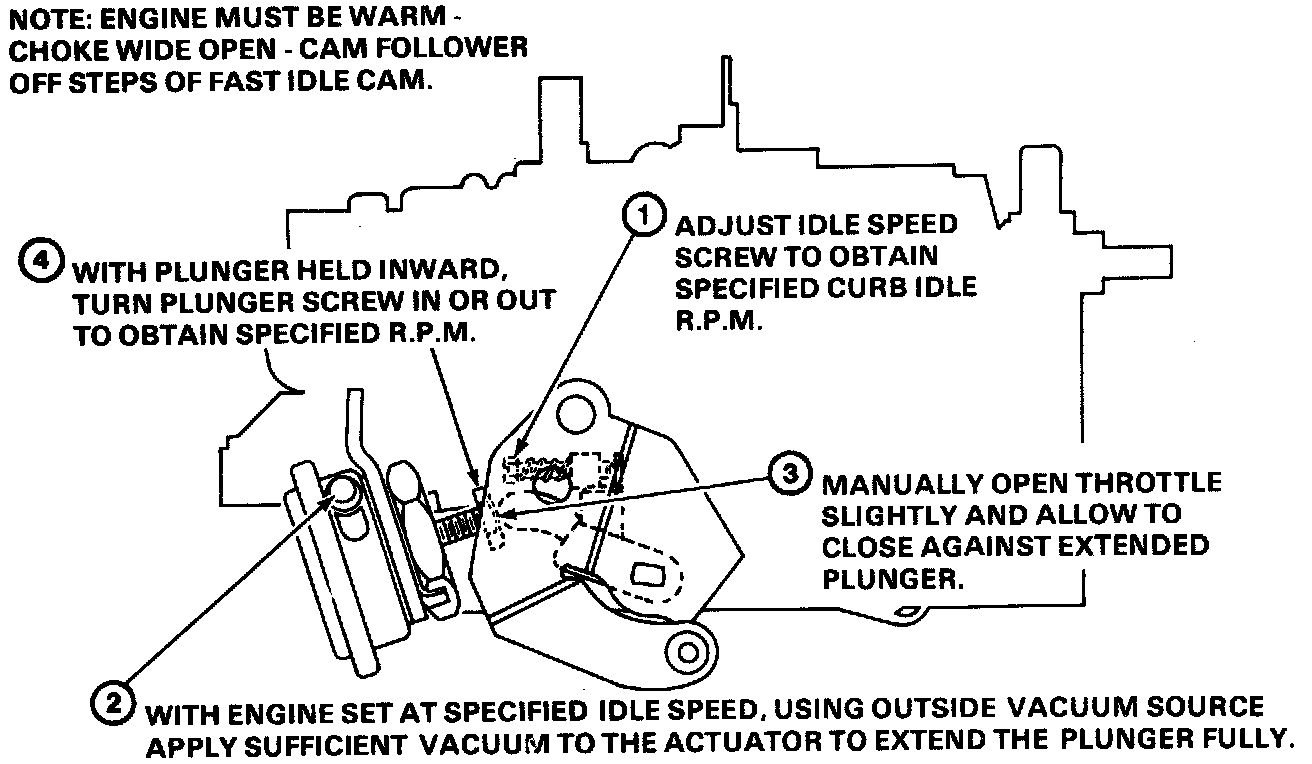 NOTE: ENGINE MUST BE WARM - CHOKE WIDE OPEN - CAM FOLLOWER OFF STEPS OF FAST IDLE CAM.

1 ADJUST IDLE SPEED SCREW TO OBTAIN SPECIFIED CURB IDLE R.P.M.

4 WITH PLUNGER HELD INWARD, TURN PLUNGER SCREW IN OR OUT TO OBTAIN SPECIFIED R.P.M.

3 MANUALLY OPEN THROTTLE SLIGHTLY AND ALLOW TO CLOSE AGAINST EXTENDED PLUNGER.

2 WITH ENGINE SET AT SPECIFIED IDLE SPEED, USING OUTSIDE VACUUM SOURCE APPLY SUFFICIENT VACUUM TO THE ACTUATOR TO EXTEND THE PLUNGER FULLY.