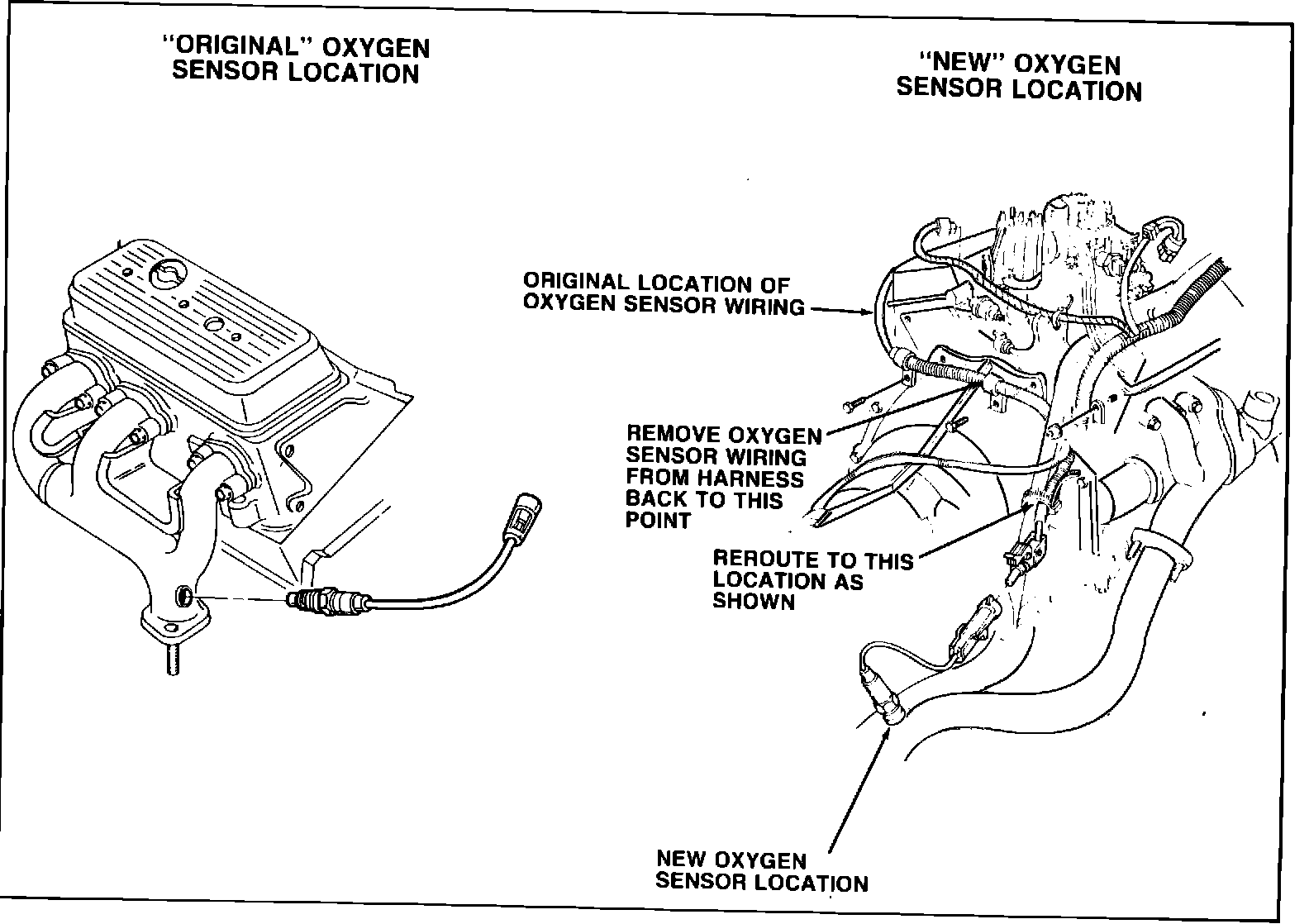 "ORIGINAL" OXYGEN SENSOR LOCATION

"NEW" OXYGEN SENSOR LOCATION

ORIGINAL LOCATION OF OXYGEN SENSOR WIRING

REMOVE OXYGEN SENSOR WIRING FROM HARNESS BACK TO THIS POINT

REROUTE TO THIS LOCATION AS SHOWN

NEW OXYGEN SENSOR LOCATION