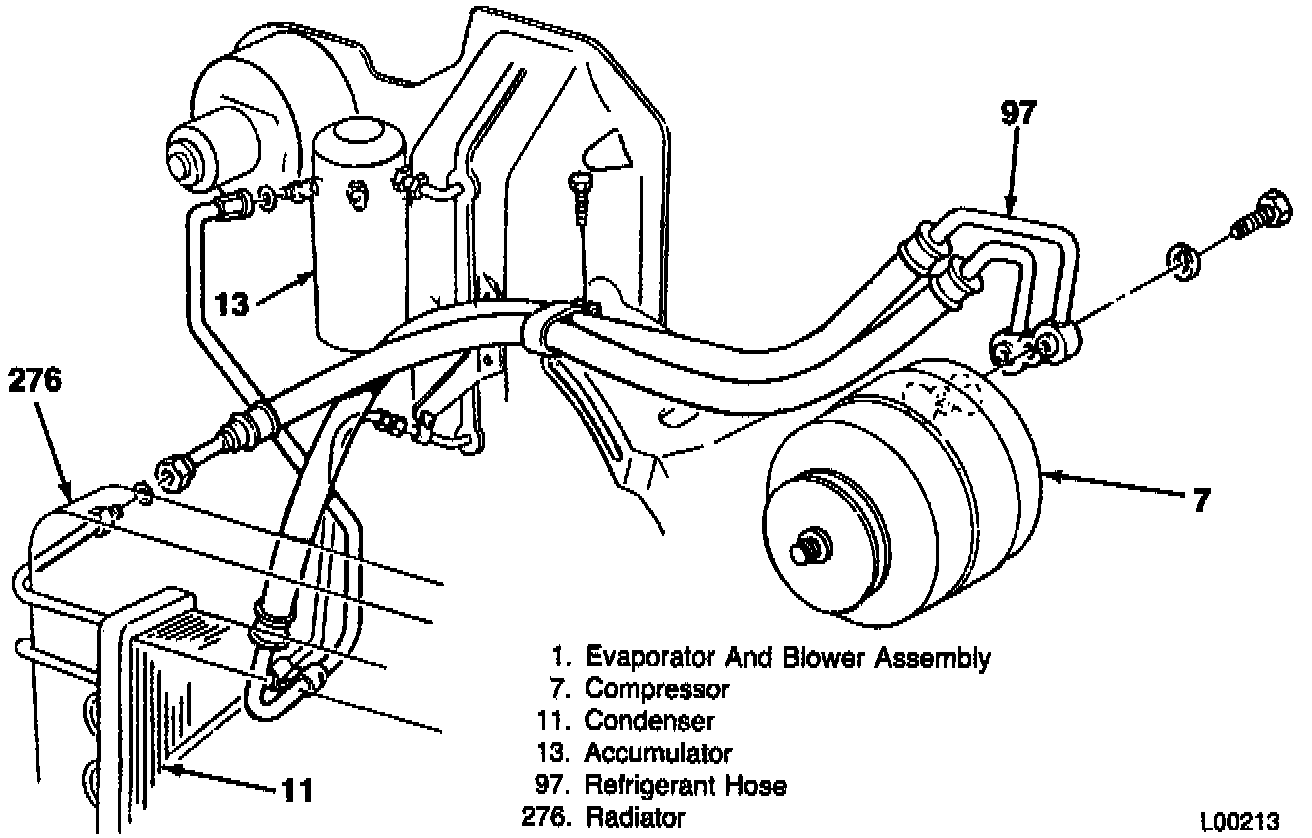 97

13

276

7

11

1. Evaporator And Blower Assembly
7. Compressor
11. Condenser
13. Accumulator
97. Refrigerant Hose
276. Radiator

L00213