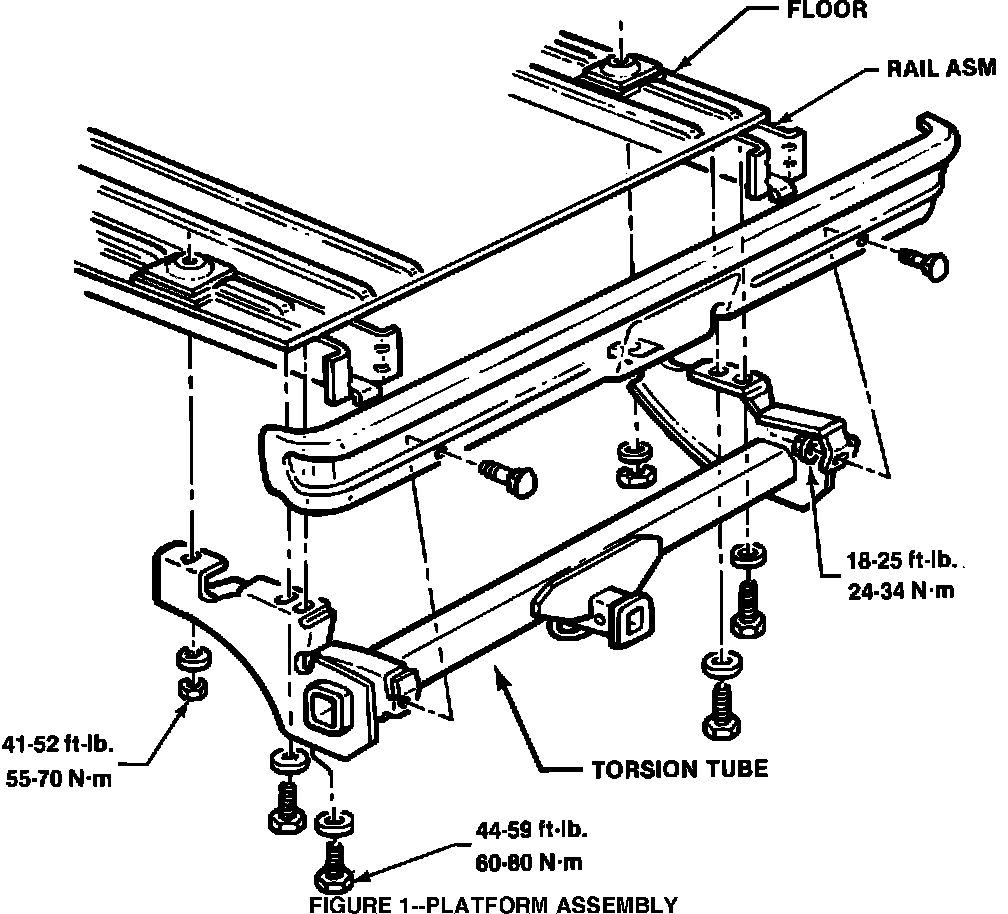 FLOOR

RAIL ASM

18-25 ft·lb.
24-34 N·m

41-52 ft·lb.
55-70 N·m

TORSION TUBE

44-59 ft·lb.
60-80 N·m

FIGURE 1--PLATFORM ASSEMBLY