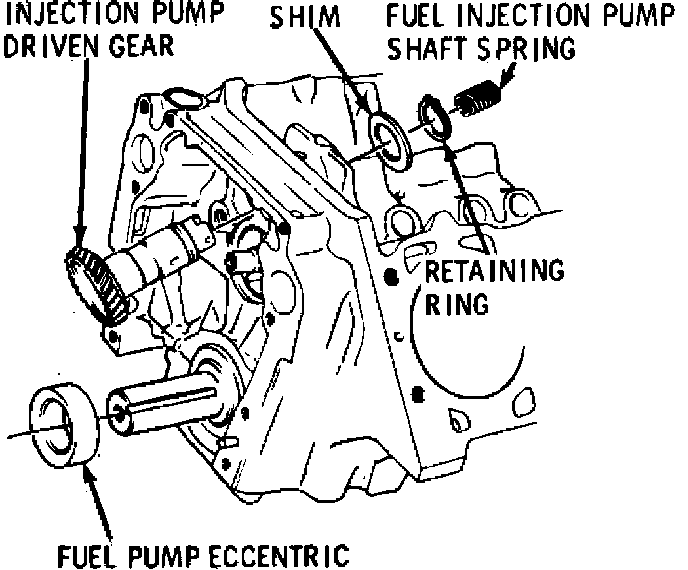 INJECTION PUMP DRIVEN GEAR

SHIM

FUEL INJECTION PUMP SHAFT SPRING

RETAINING RING

FUEL PUMP ECCENTRIC