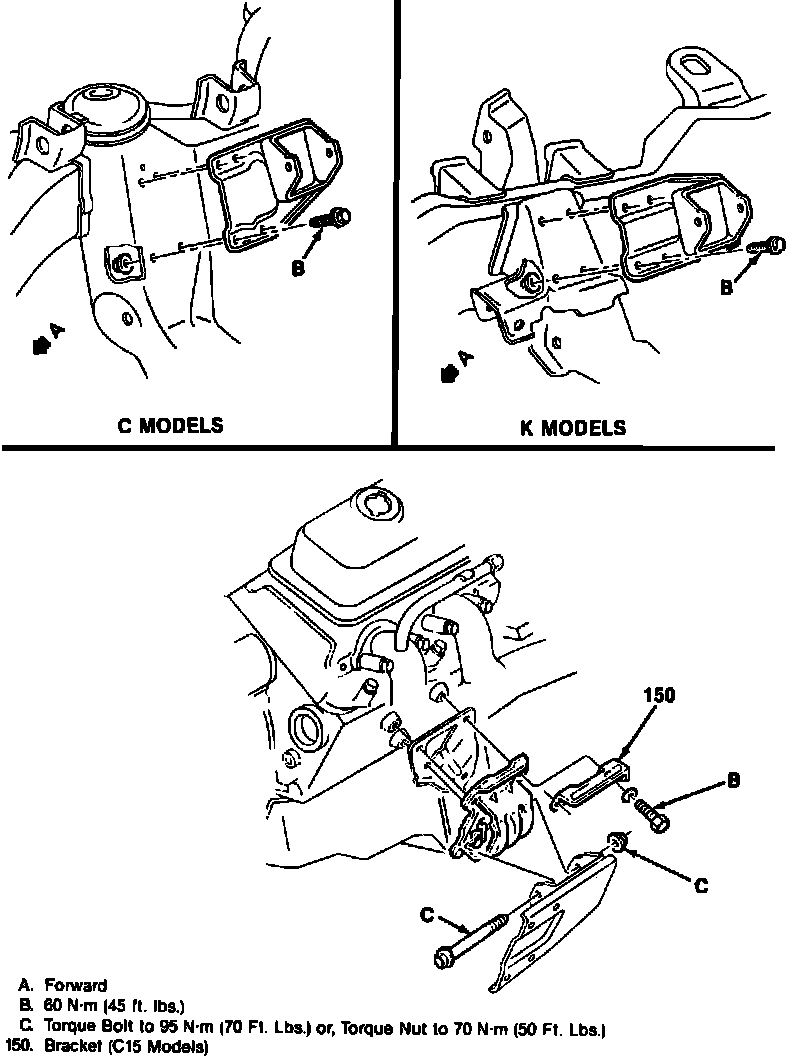 B

A

C MODELS

B

A

K MODELS

150

B

C

C

A. Forward
B. 60 N·m (45 ft. lbs.)
C. Torque Bolt to 95 N·m (70 Ft. Lbs.) or, Torque Nut to 70 N·m (50 Ft. Lbs.)
150. Bracket (C15 Models)