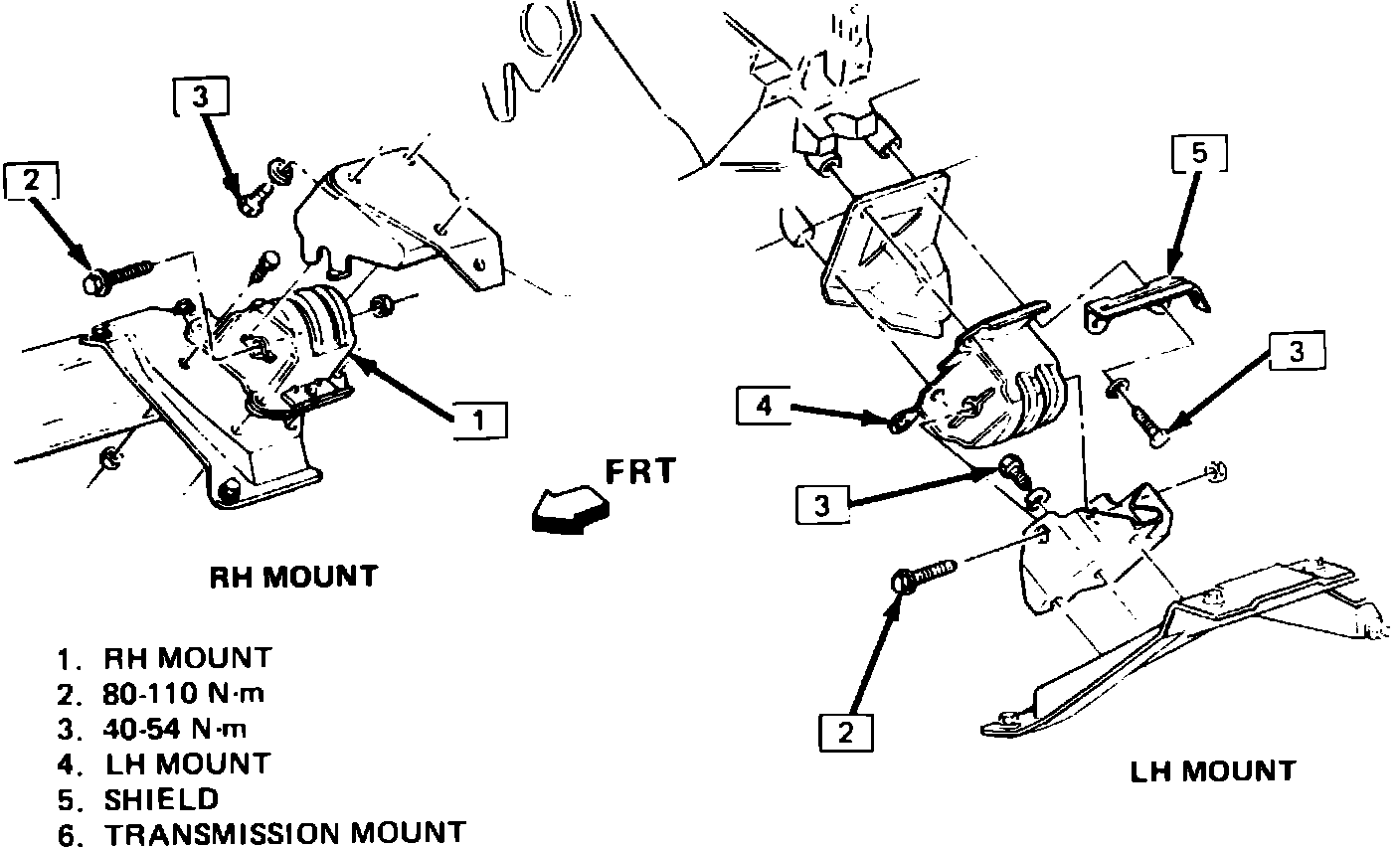 3

2

1

FRT

RH MOUNT

5

3

4

3

2

LH MOUNT

1. RH MOUNT
2. 80-110 N·m
3. 40-54 N·m
4. LH MOUNT
5. SHIELD
6. TRANSMISSION MOUNT