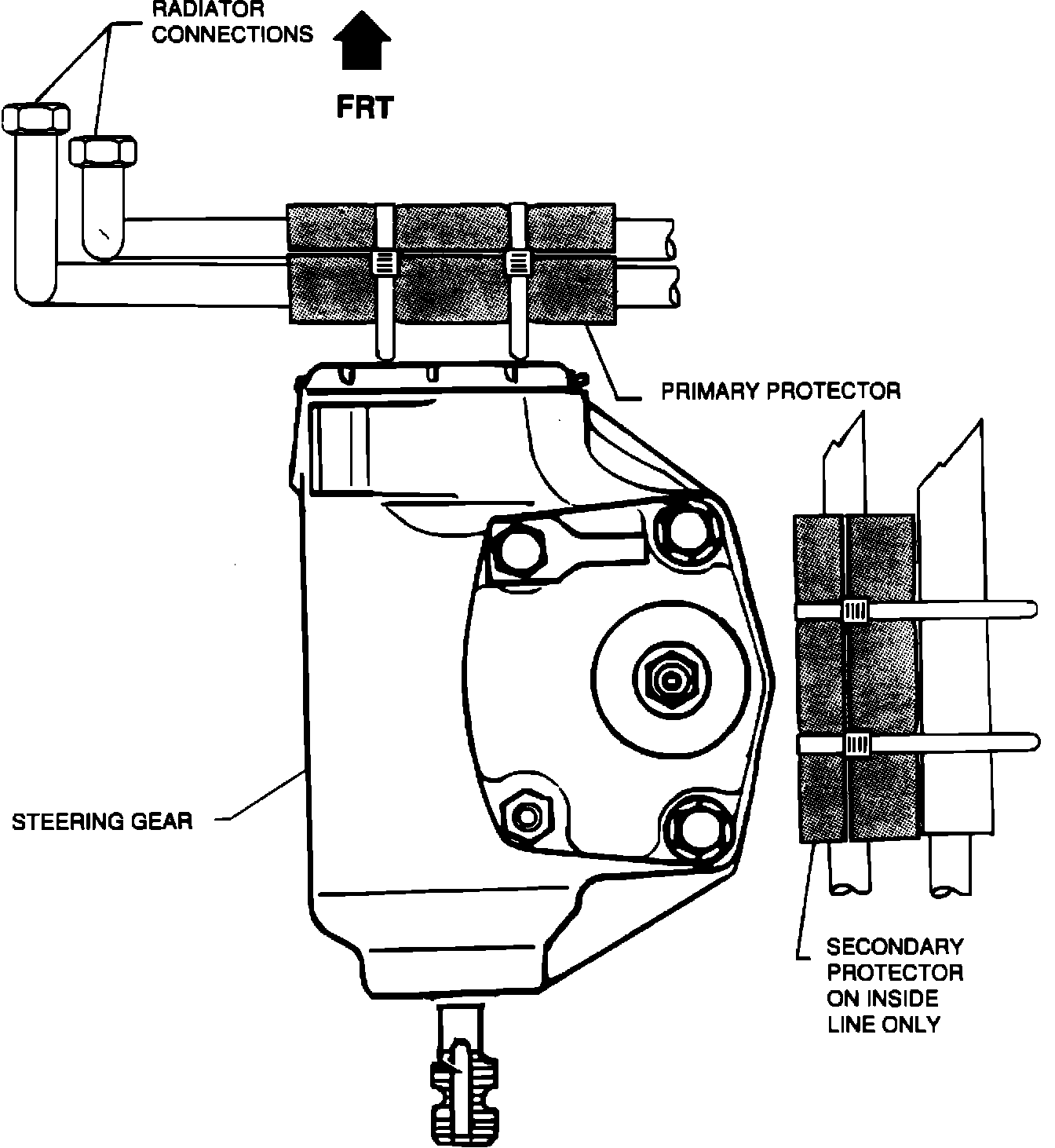 RADIATOR CONNECTIONS

FRT

PRIMARY PROTECTOR

STEERING GEAR

SECONDARY PROTECTOR ON INSIDE LINE ONLY