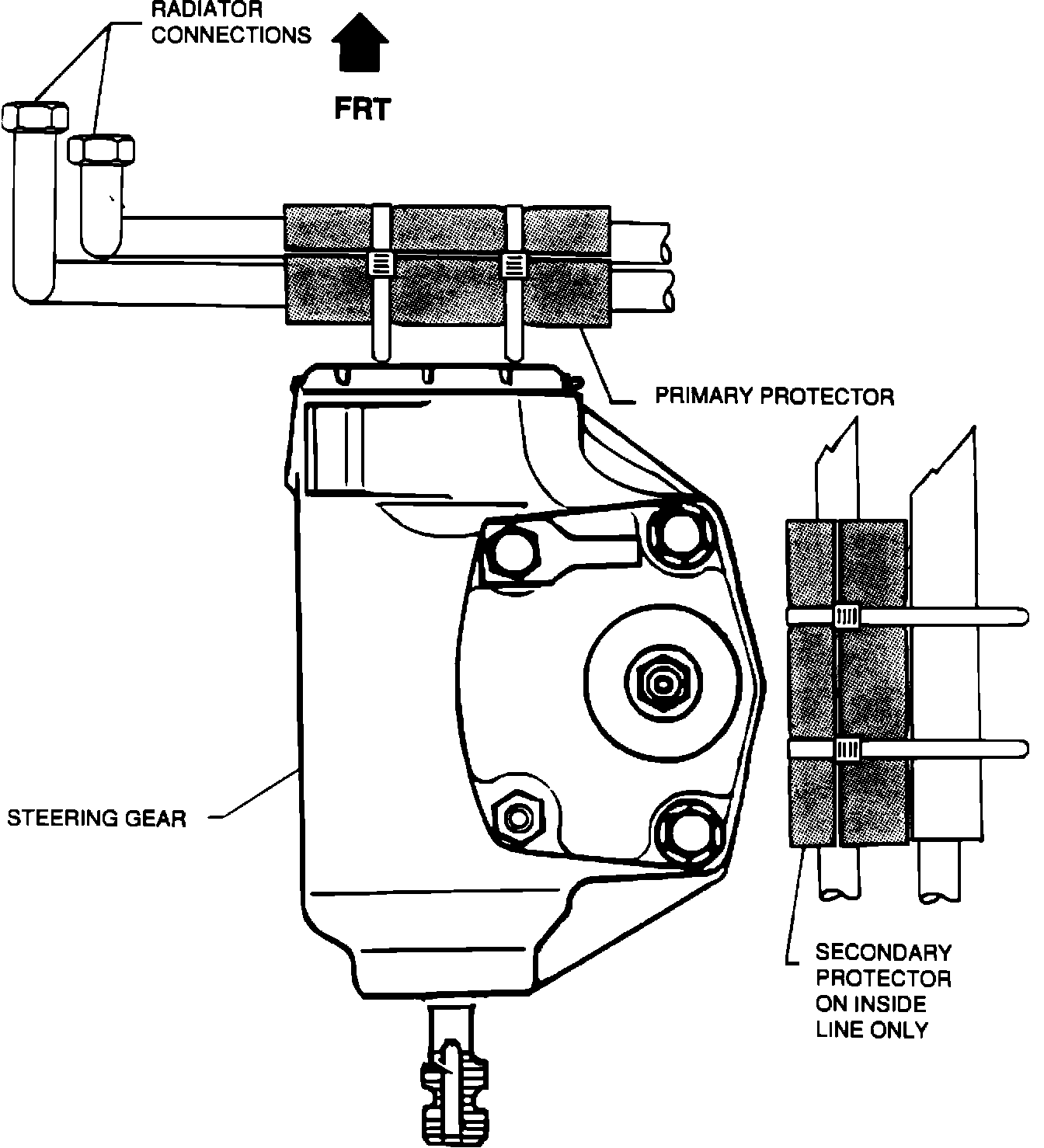 RADIATOR CONNECTIONS

FRT

PRIMARY PROTECTOR

STEERING GEAR

SECONDARY PROTECTOR ON INSIDE LINE ONLY