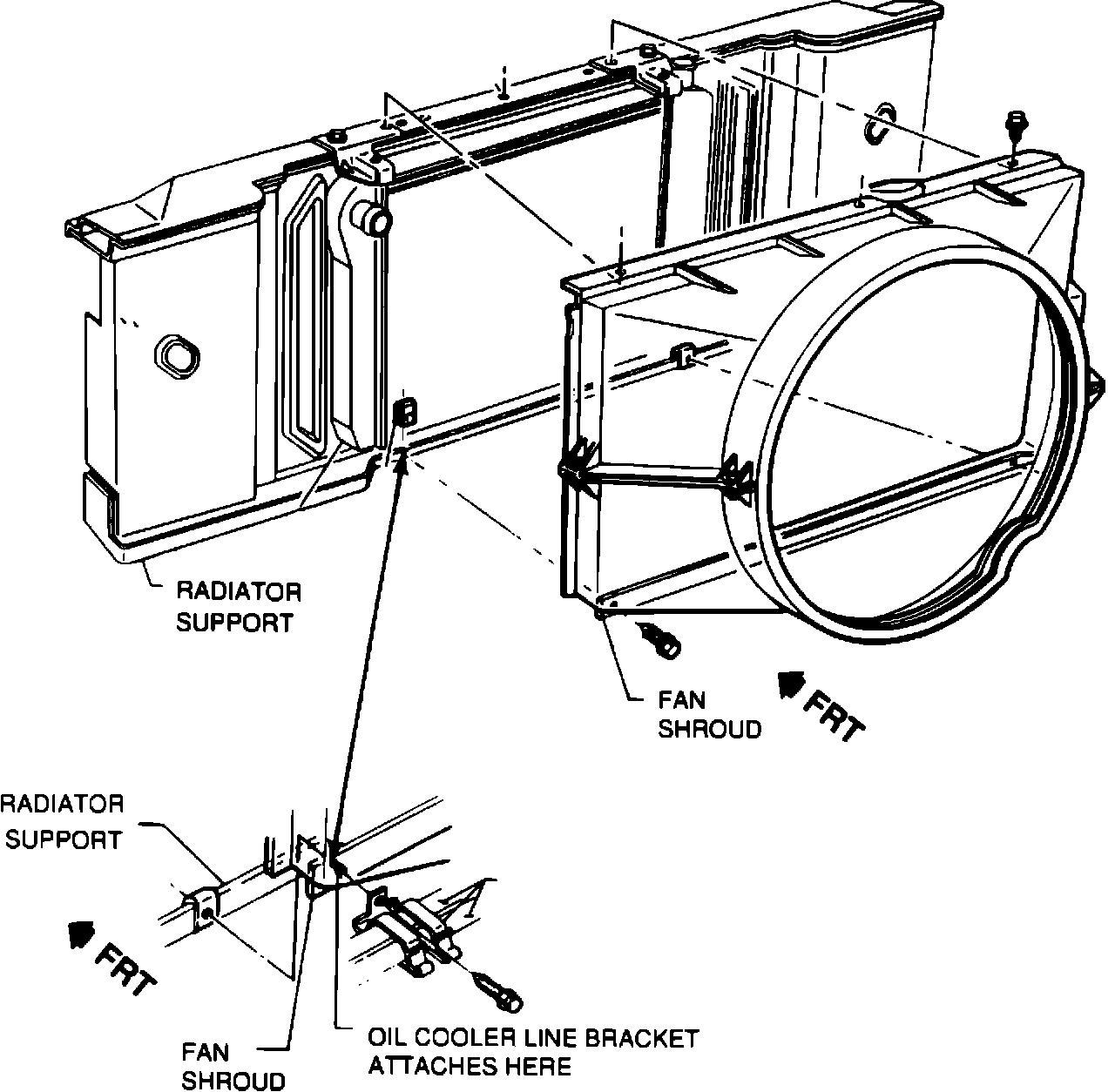 RADIATOR SUPPORT

FAN SHROUD

FRT

RADIATOR SUPPORT

FRT

FAN SHROUD

OIL COOLER LINE BRACKET ATTACHES HERE