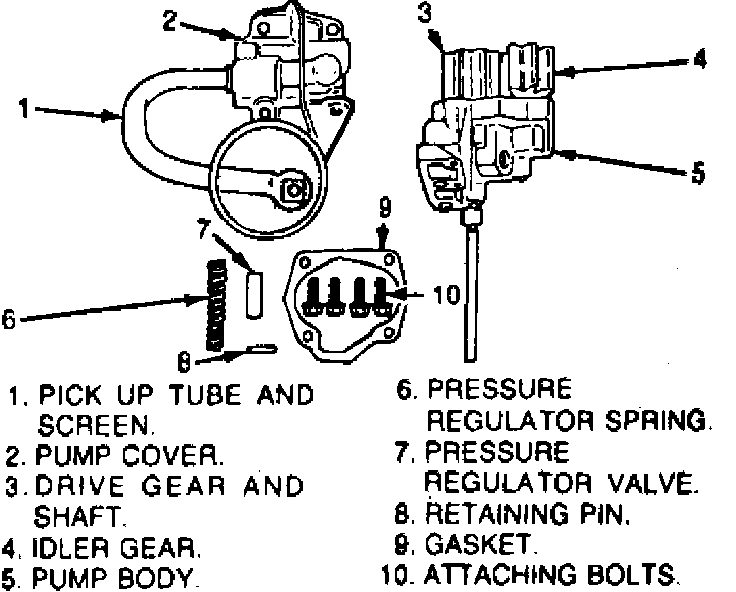 2
3
4
1
5
9
7
10
6
8

1. PICK UP TUBE AND SCREEN.
2. PUMP COVER.
3. DRIVE GEAR AND SHAFT.
4. IDLER GEAR.
5. PUMP BODY.

6. PRESSURE REGULATOR SPRING.
7. PRESSURE REGULATOR VALVE.
8. RETAINING PIN.
9. GASKET.
10. ATTACHING BOLTS.