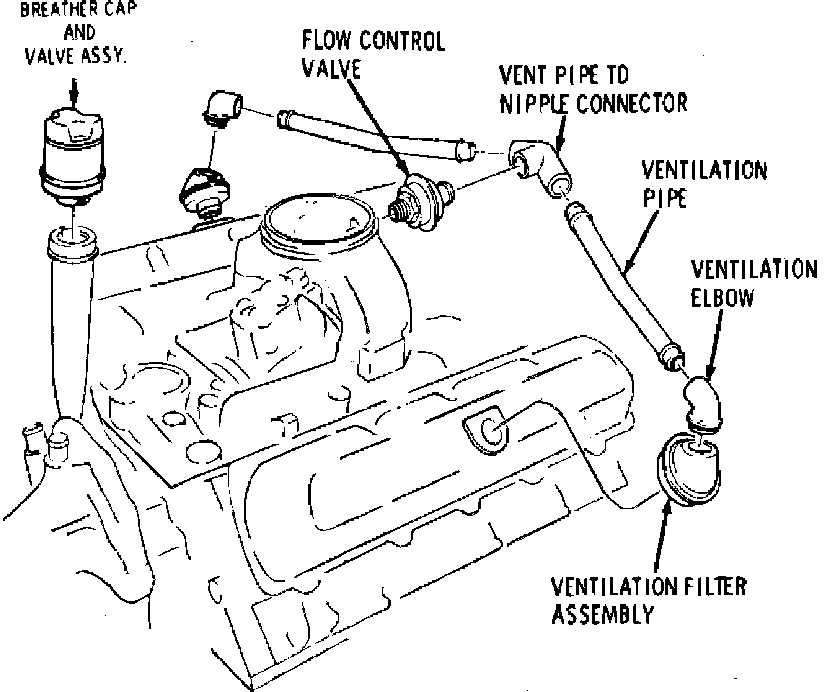 BREATHER CAP AND VALVE ASSY.

FLOW CONTROL VALVE

VENT PIPE TO NIPPLE CONNECTOR

VENTILATION PIPE

VENTILATION ELBOW

VENTILATION FILTER ASSEMBLY