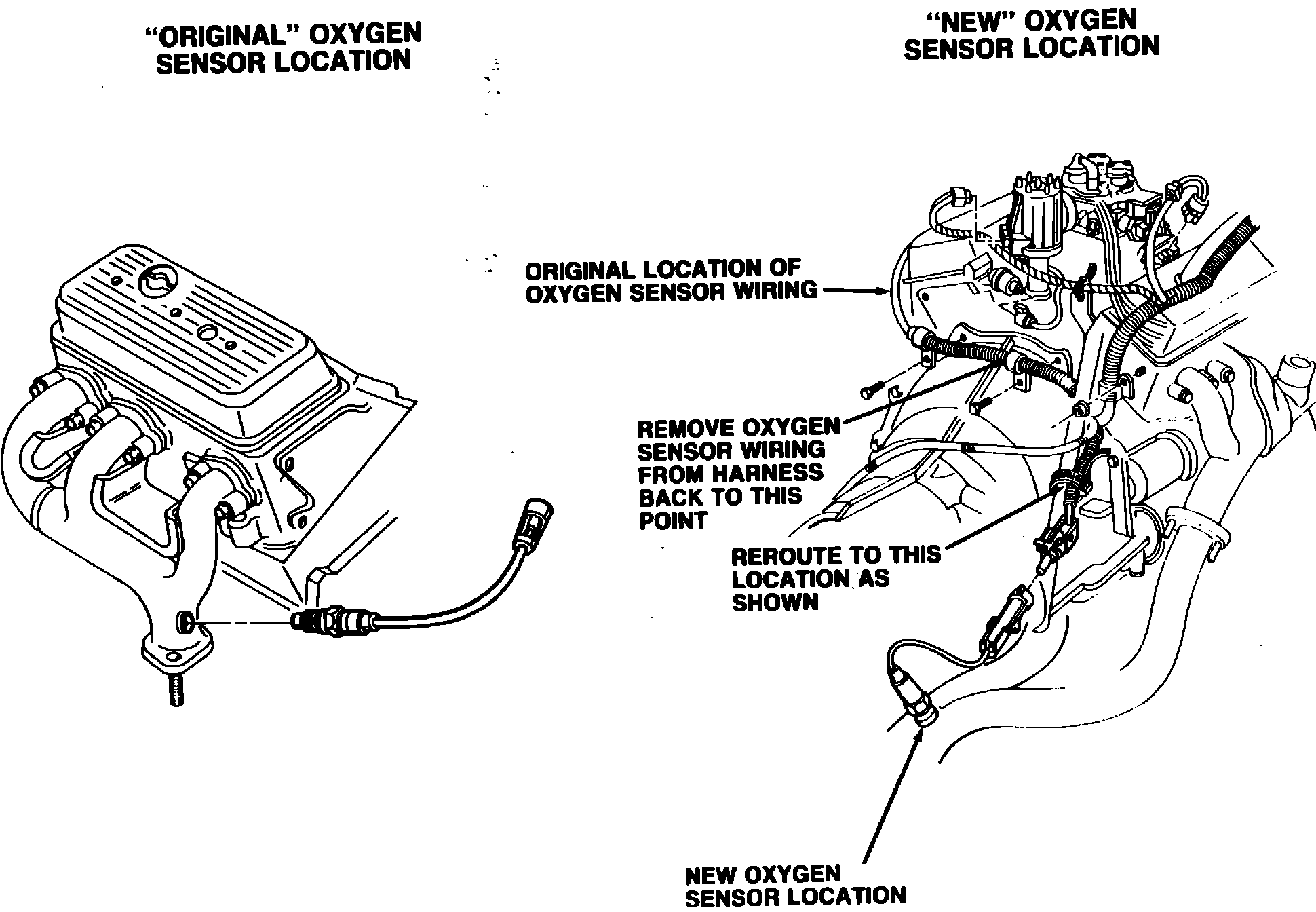 "ORIGINAL" OXYGEN SENSOR LOCATION

"NEW" OXYGEN SENSOR LOCATION

ORIGINAL LOCATION OF OXYGEN SENSOR WIRING

REMOVE OXYGEN SENSOR WIRING FROM HARNESS BACK TO THIS POINT

REROUTE TO THIS LOCATION AS SHOWN

NEW OXYGEN SENSOR LOCATION