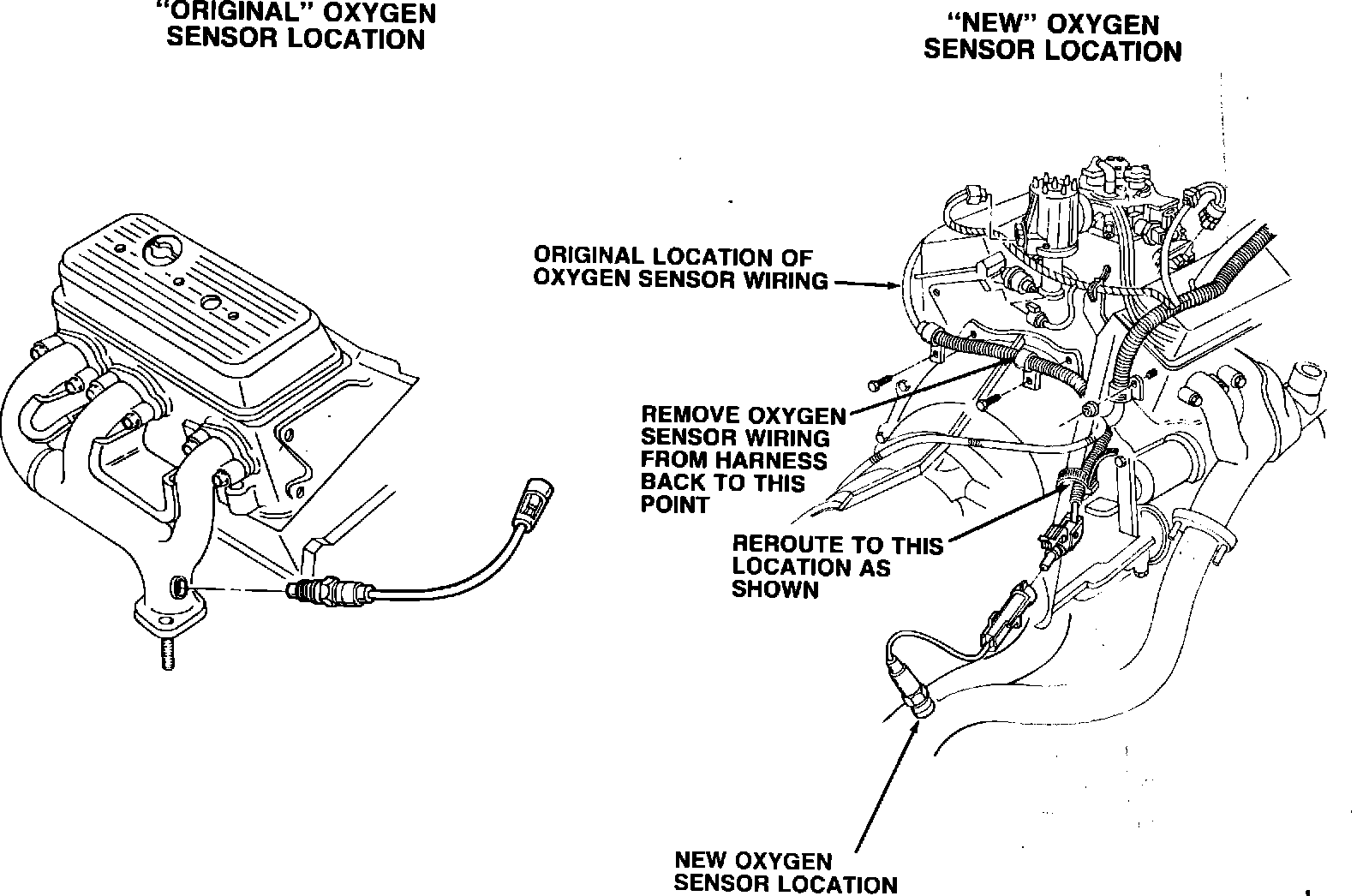 "ORIGINAL" OXYGEN SENSOR LOCATION

"NEW" OXYGEN SENSOR LOCATION

ORIGINAL LOCATION OF OXYGEN SENSOR WIRING

REMOVE OXYGEN SENSOR WIRING FROM HARNESS BACK TO THIS POINT

REROUTE TO THIS LOCATION AS SHOWN

NEW OXYGEN SENSOR LOCATION