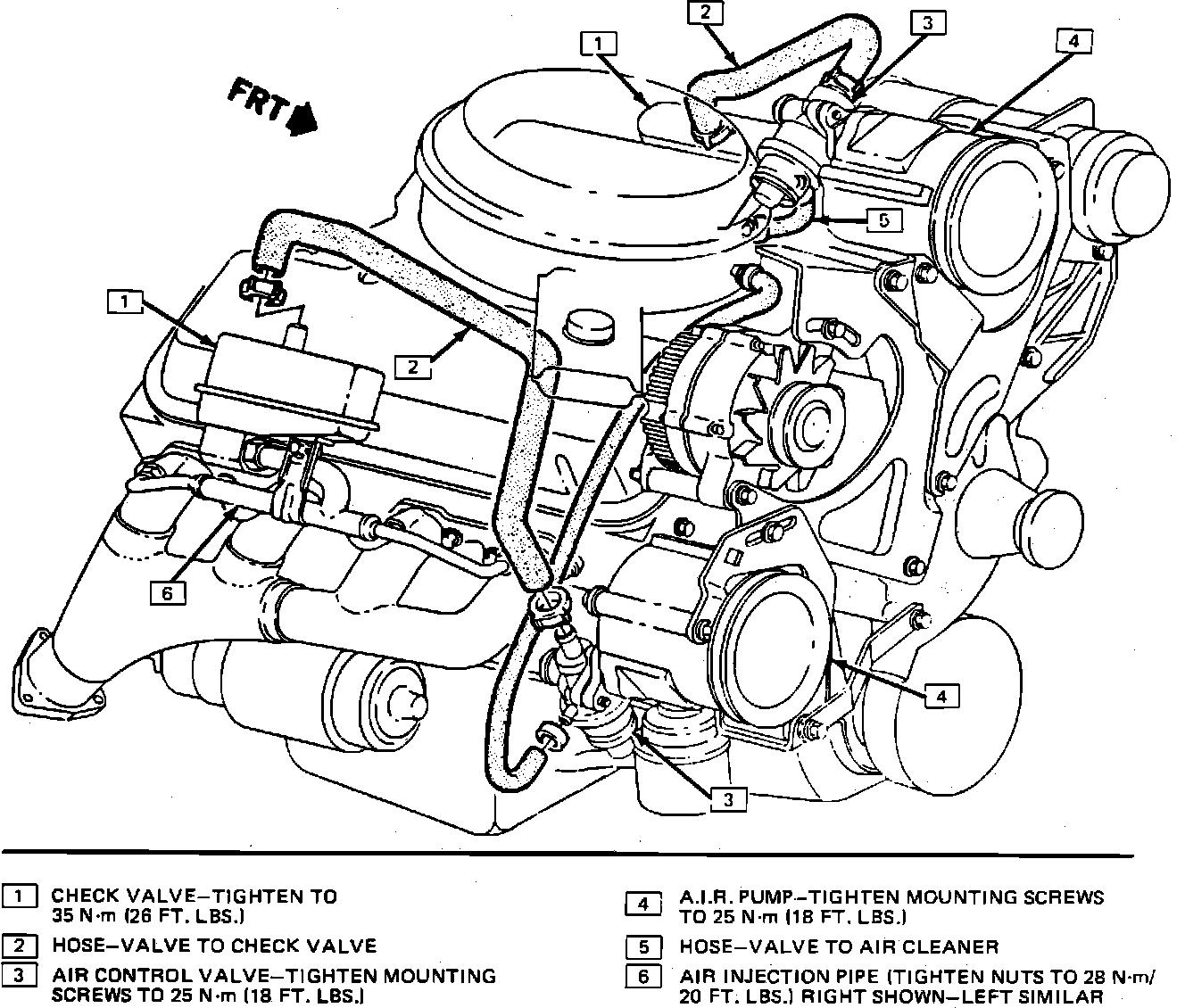 FRT

2

3

1

4

5

1

2

6

4

3

1 CHECK VALVE–TIGHTEN TO 35 N·m (26 FT. LBS.)

2 HOSE–VALVE TO CHECK VALVE

3 AIR CONTROL VALVE–TIGHTEN MOUNTING SCREWS TO 25 N·m (18 FT. LBS.)

4 A.I.R. PUMP–TIGHTEN MOUNTING SCREWS TO 25 N·m (18 FT. LBS.)

5 HOSE–VALVE TO AIR CLEANER

6 AIR INJECTION PIPE (TIGHTEN NUTS TO 28 N·m/ 20 FT. LBS.) RIGHT SHOWN–LEFT SIMILAR