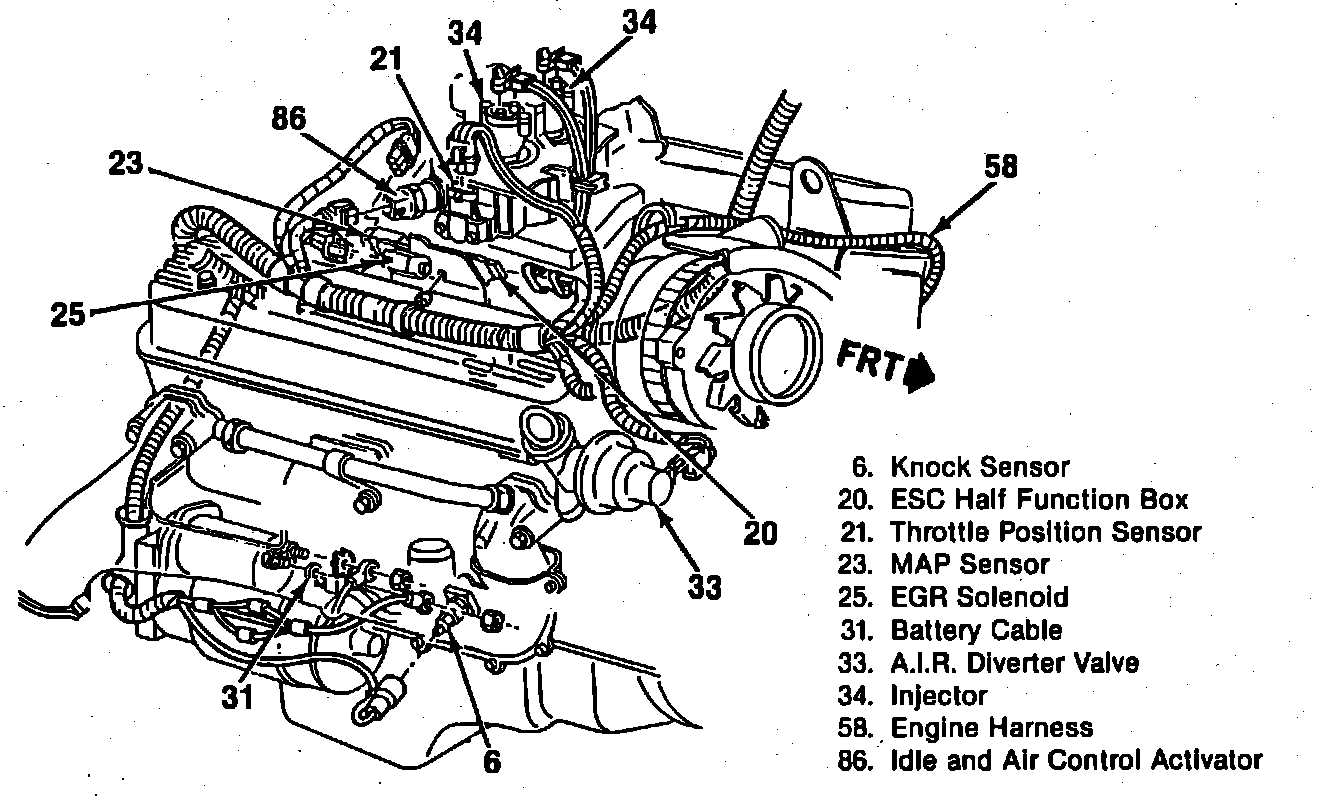 34
34
21
86
23
58
25
FRT
20
33
31
6

6. Knock Sensor
20. ESC Half Function Box
21. Throttle Position Sensor
23. MAP Sensor
25. EGR Solenoid
31. Battery Cable
33. A.I.R. Diverter Valve
34. Injector
58. Engine Harness
86. Idle and Air Control Activator