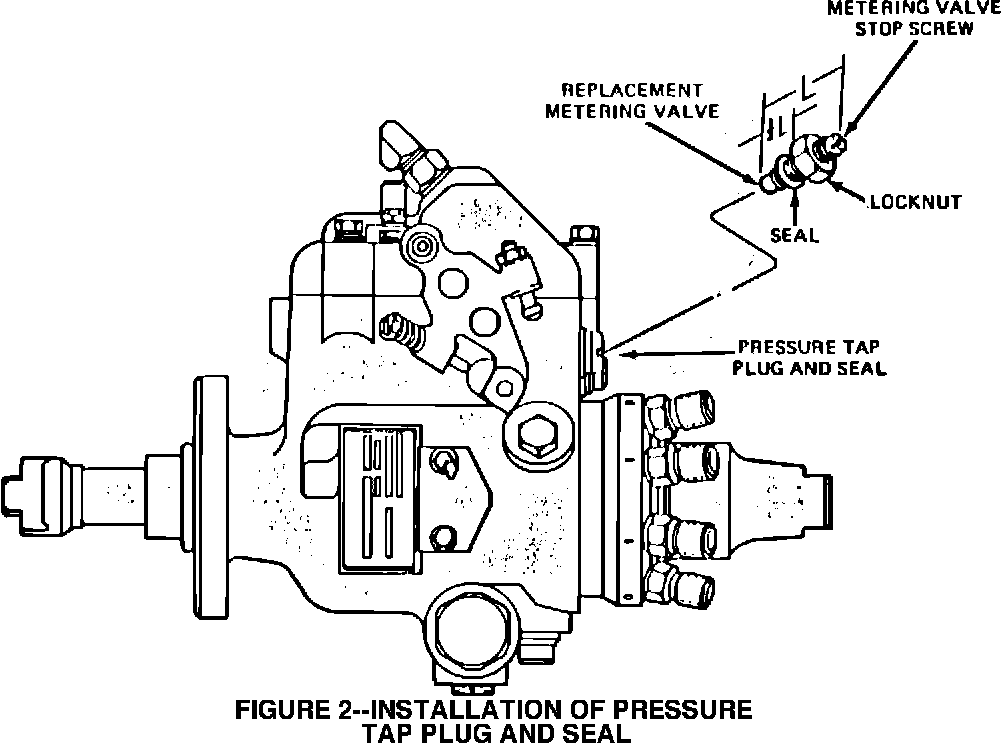 METERING VALVE
STOP SCREW

REPLACEMENT
METERING VALVE

LOCKNUT

SEAL

PRESSURE TAP
PLUG AND SEAL

FIGURE 2--INSTALLATION OF PRESSURE
TAP PLUG AND SEAL