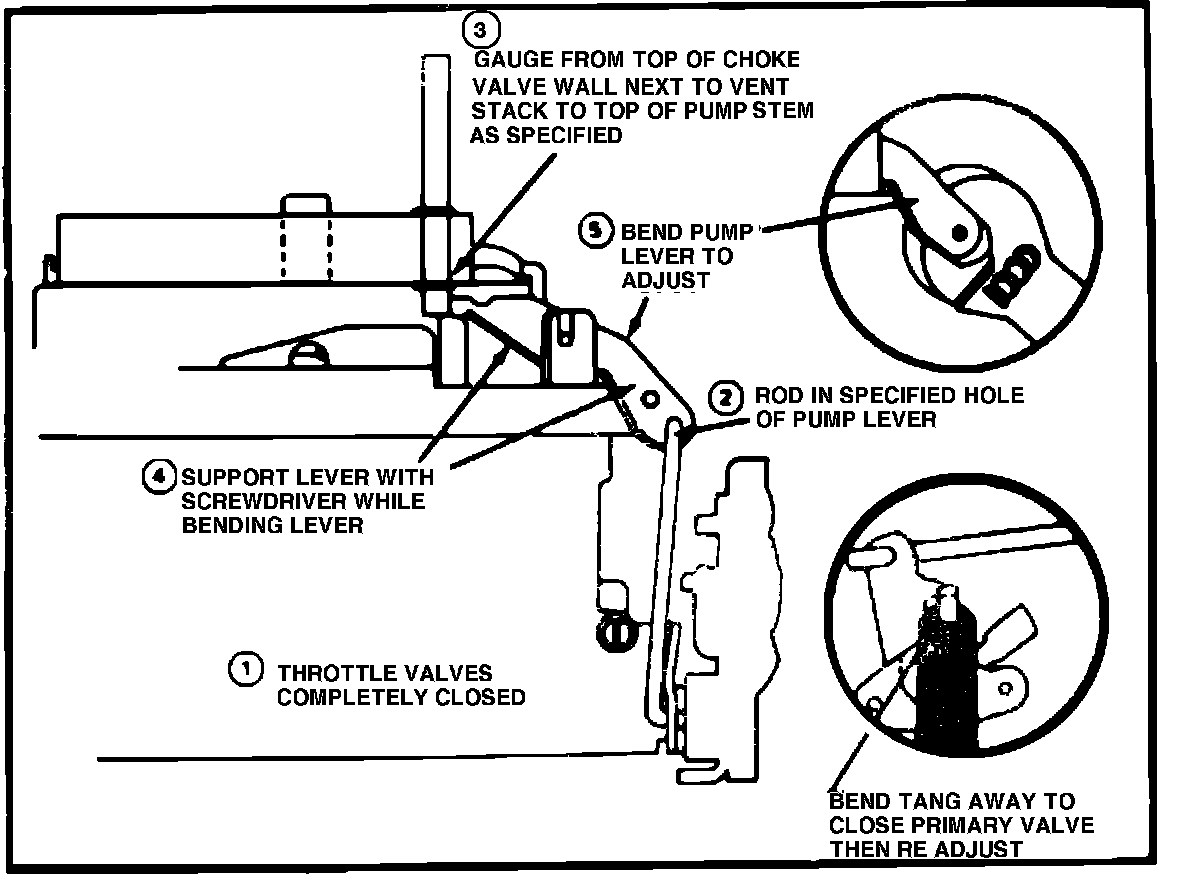 3 GAUGE FROM TOP OF CHOKE VALVE WALL NEXT TO VENT STACK TO TOP OF PUMP STEM AS SPECIFIED

5 BEND PUMP LEVER TO ADJUST

2 ROD IN SPECIFIED HOLE OF PUMP LEVER

4 SUPPORT LEVER WITH SCREWDRIVER WHILE BENDING LEVER

1 THROTTLE VALVES COMPLETELY CLOSED

BEND TANG AWAY TO CLOSE PRIMARY VALVE THEN RE ADJUST