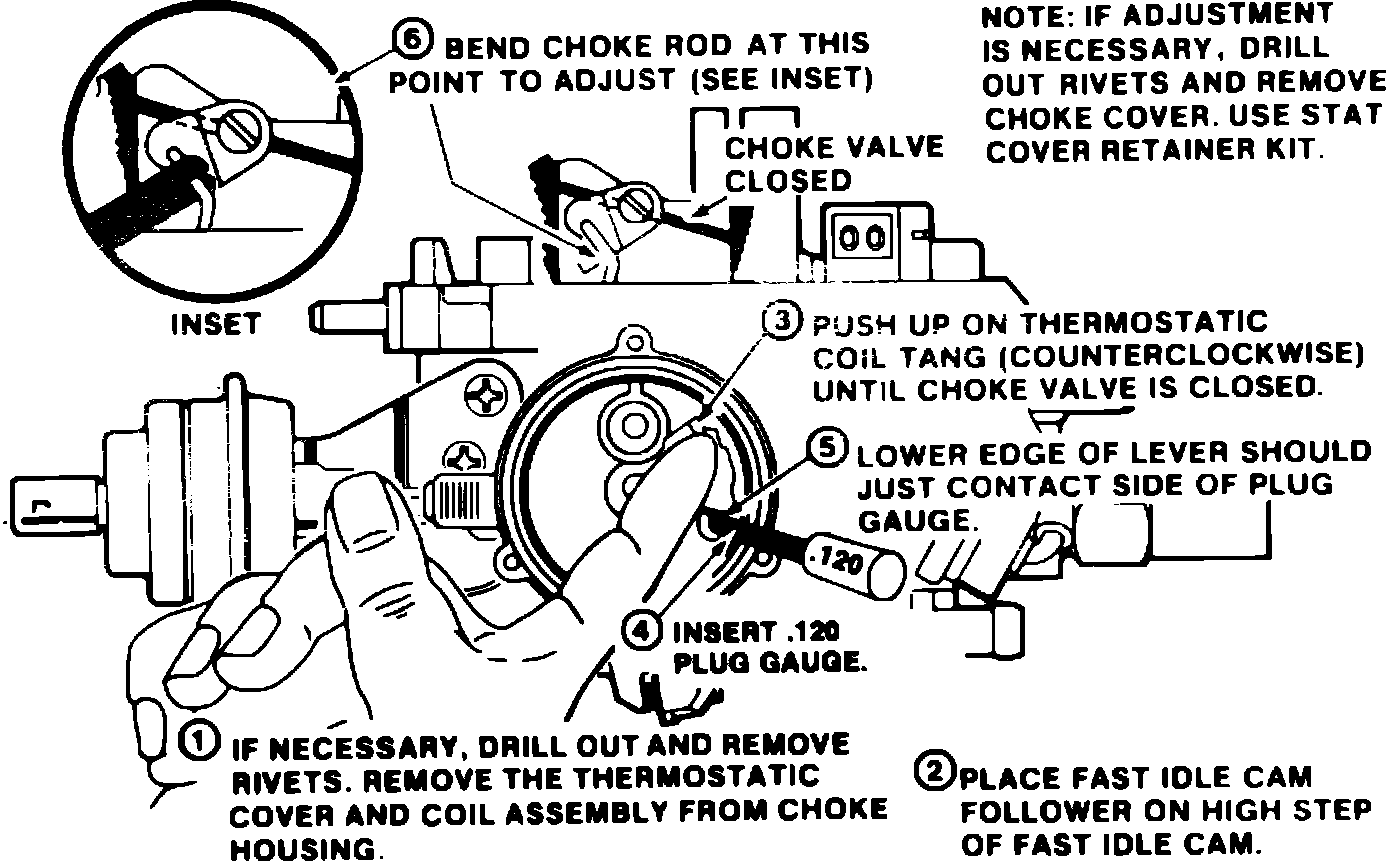 ⑥ BEND CHOKE ROD AT THIS POINT TO ADJUST (SEE INSET)

NOTE: IF ADJUSTMENT IS NECESSARY, DRILL OUT RIVETS AND REMOVE CHOKE COVER. USE STAT COVER RETAINER KIT.

CHOKE VALVE CLOSED

INSET

③ PUSH UP ON THERMOSTATIC COIL TANG (COUNTERCLOCKWISE) UNTIL CHOKE VALVE IS CLOSED.

⑤ LOWER EDGE OF LEVER SHOULD JUST CONTACT SIDE OF PLUG GAUGE.

.120

④ INSERT .120 PLUG GAUGE.

① IF NECESSARY, DRILL OUT AND REMOVE RIVETS. REMOVE THE THERMOSTATIC COVER AND COIL ASSEMBLY FROM CHOKE HOUSING.

② PLACE FAST IDLE CAM FOLLOWER ON HIGH STEP OF FAST IDLE CAM.