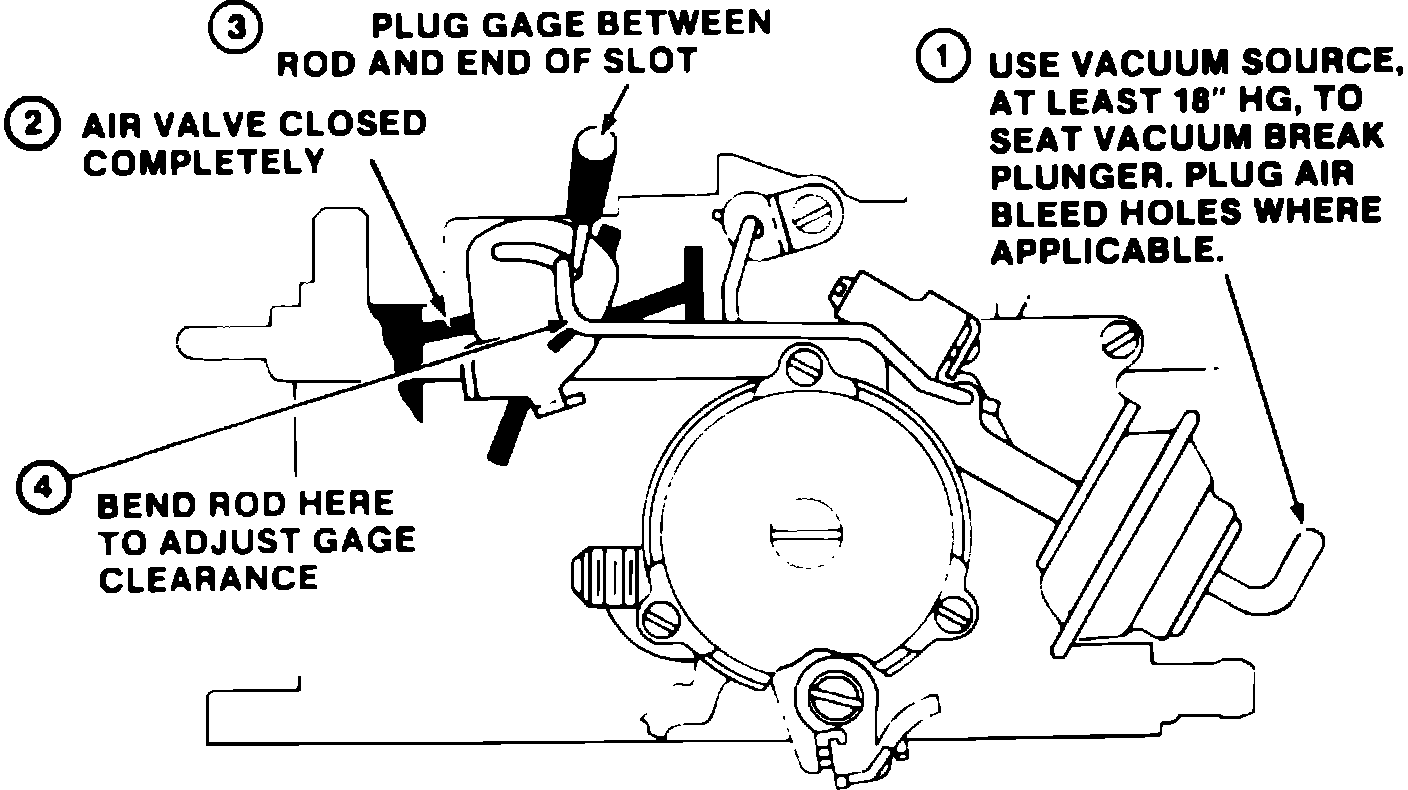 3 PLUG GAGE BETWEEN ROD AND END OF SLOT

1 USE VACUUM SOURCE, AT LEAST 18" HG, TO SEAT VACUUM BREAK PLUNGER. PLUG AIR BLEED HOLES WHERE APPLICABLE.

2 AIR VALVE CLOSED COMPLETELY

4 BEND ROD HERE TO ADJUST GAGE CLEARANCE