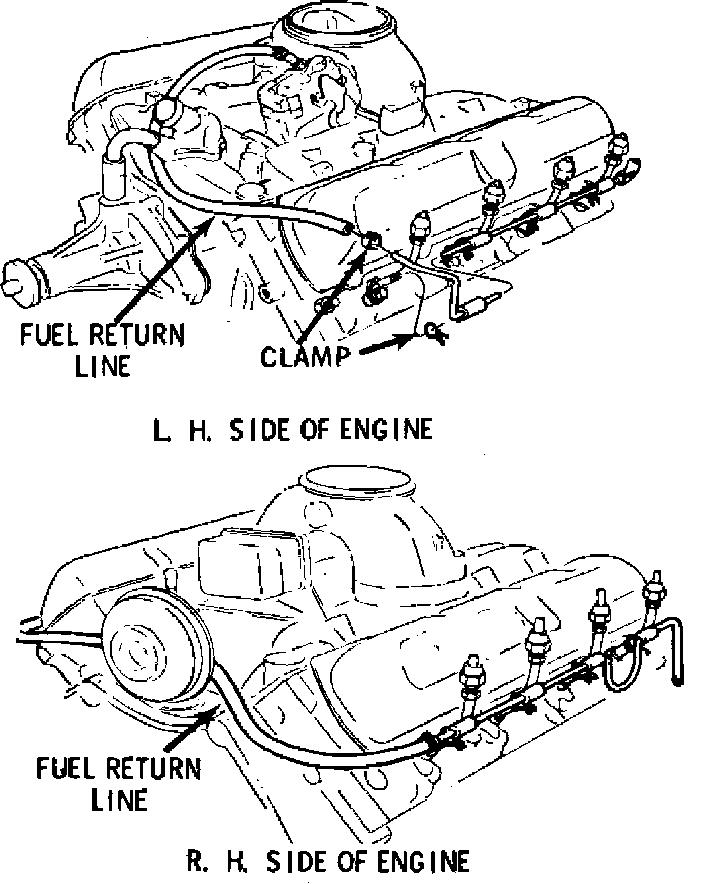 FUEL RETURN LINE

CLAMP

L. H. SIDE OF ENGINE

FUEL RETURN LINE

R. H. SIDE OF ENGINE