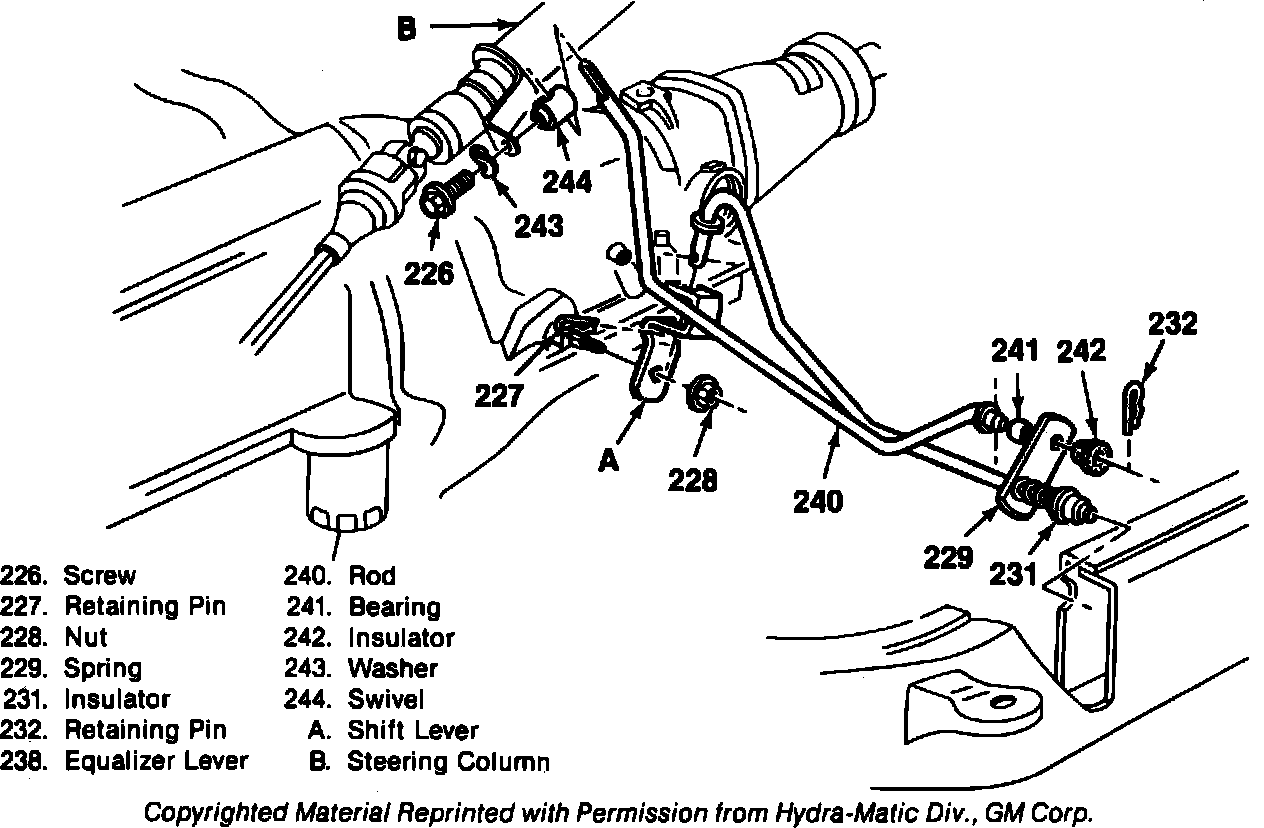 B

244

243

226

227

A

228

240

241

242

232

229

231

226. Screw
227. Retaining Pin
228. Nut
229. Spring
231. Insulator
232. Retaining Pin
238. Equalizer Lever

240. Rod
241. Bearing
242. Insulator
243. Washer
244. Swivel
A. Shift Lever
B. Steering Column

Copyrighted Material Reprinted with Permission from Hydra-Matic Div., GM Corp.