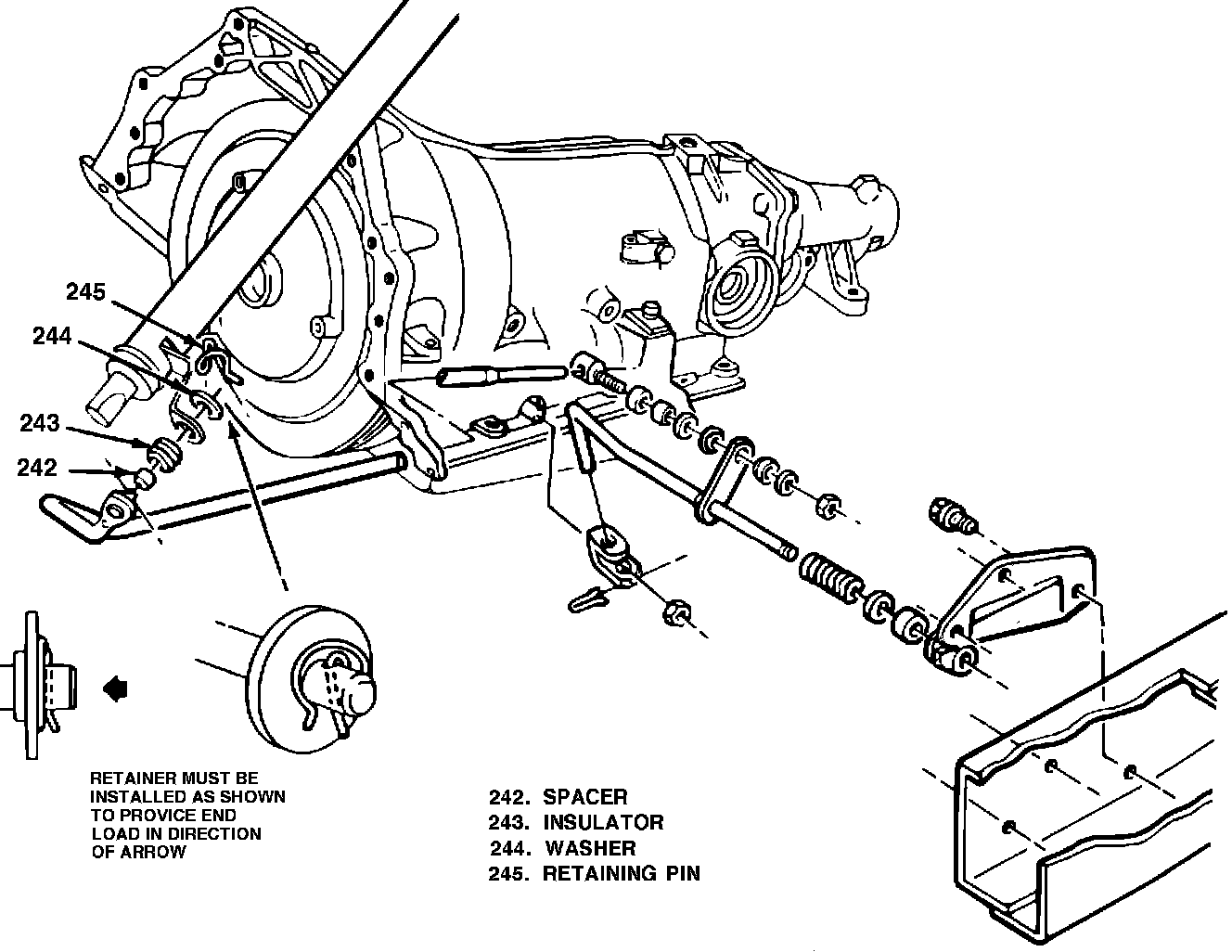 245
244
243
242

RETAINER MUST BE INSTALLED AS SHOWN TO PROVICE END LOAD IN DIRECTION OF ARROW

242. SPACER
243. INSULATOR
244. WASHER
245. RETAINING PIN