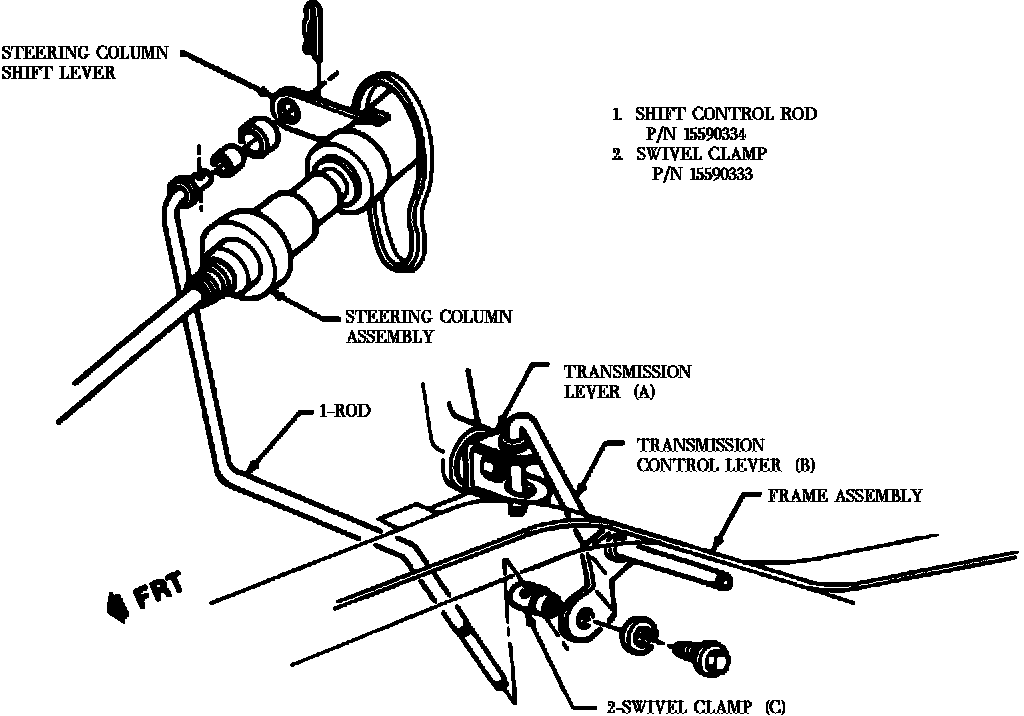 STEERING COLUMN SHIFT LEVER

1. SHIFT CONTROL ROD
P/N 15590334
2. SWIVEL CLAMP
P/N 15590333

STEERING COLUMN ASSEMBLY

TRANSMISSION LEVER (A)

1-ROD

TRANSMISSION CONTROL LEVER (B)

FRAME ASSEMBLY

FRT

2-SWIVEL CLAMP (C)