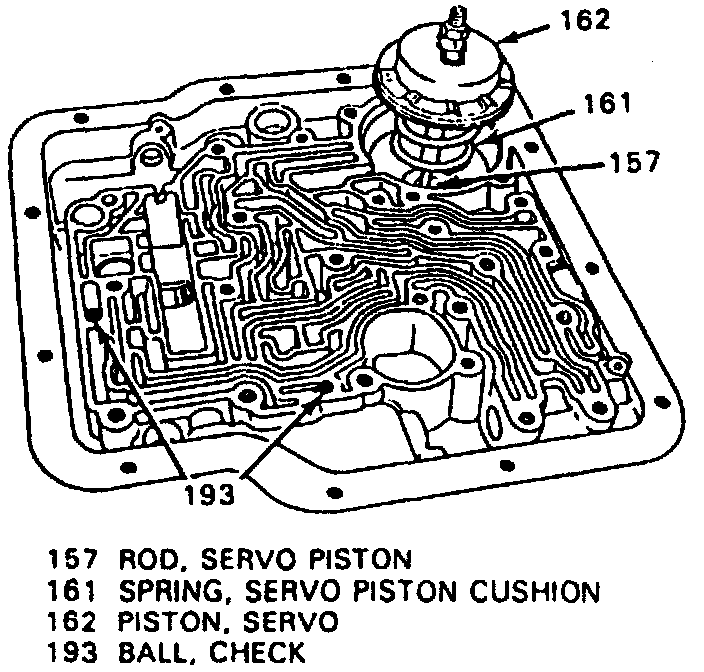 162
161
157
193

157 ROD, SERVO PISTON
161 SPRING, SERVO PISTON CUSHION
162 PISTON, SERVO
193 BALL, CHECK