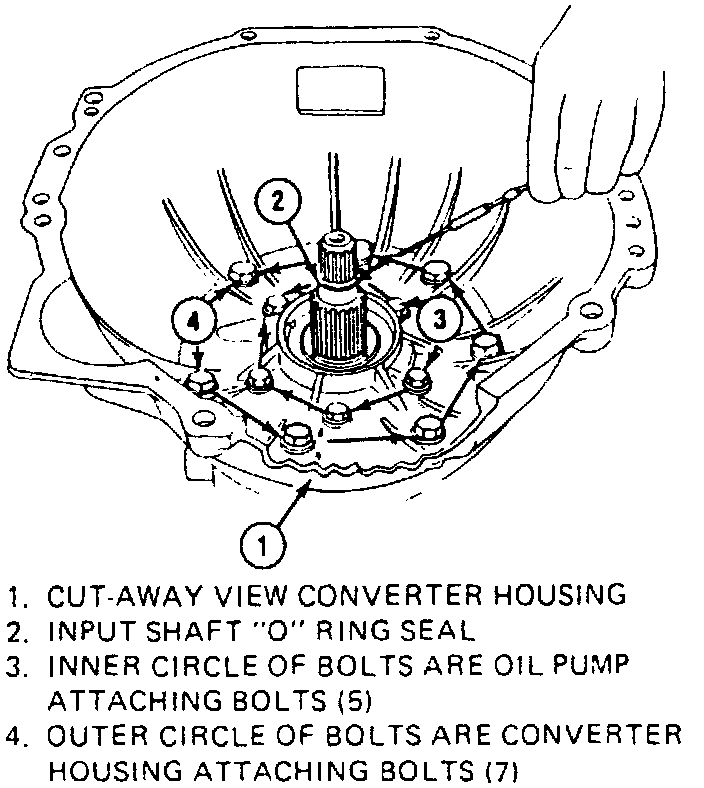 2

4

3

1

1. CUT-AWAY VIEW CONVERTER HOUSING
2. INPUT SHAFT "O" RING SEAL
3. INNER CIRCLE OF BOLTS ARE OIL PUMP ATTACHING BOLTS (5)
4. OUTER CIRCLE OF BOLTS ARE CONVERTER HOUSING ATTACHING BOLTS (7)