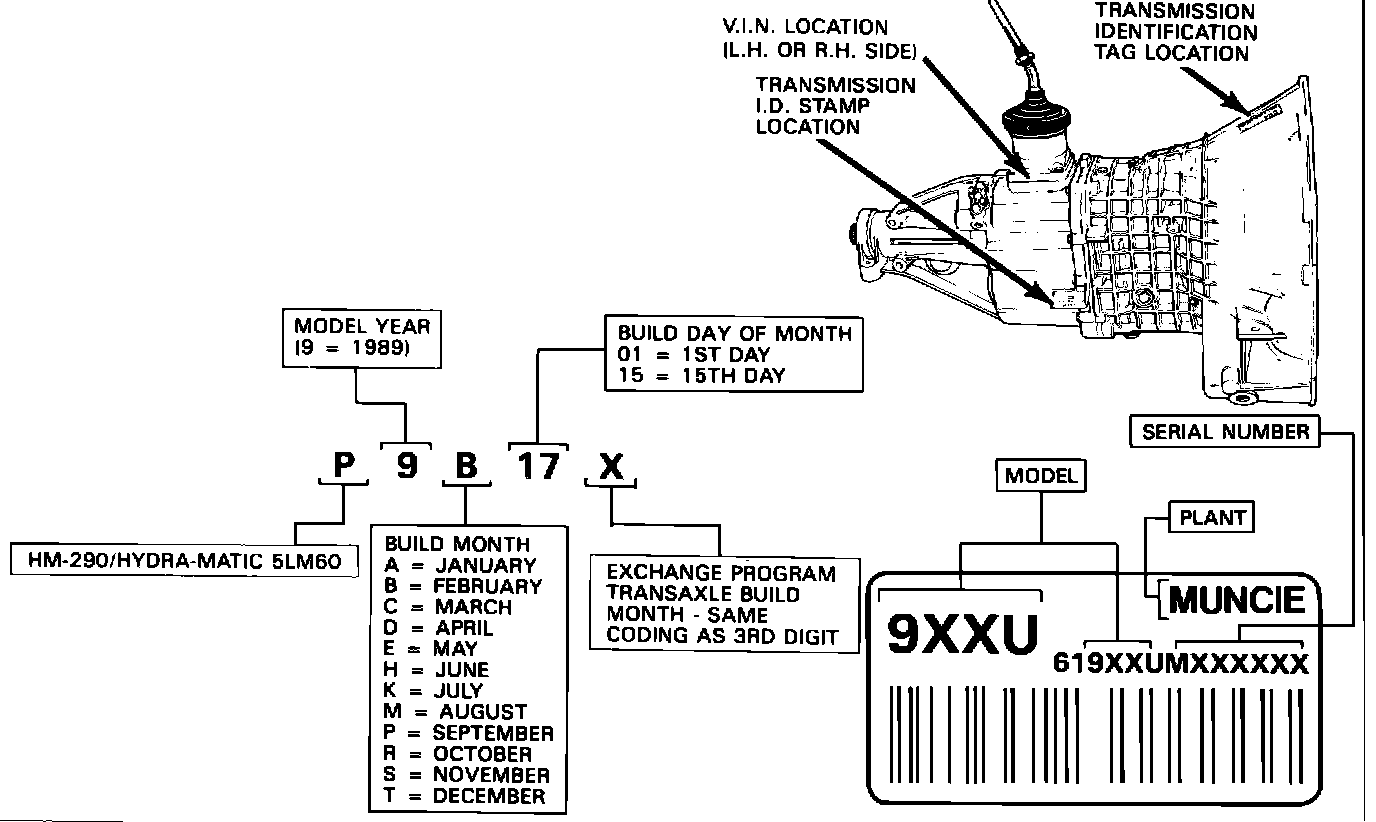 V.I.N. LOCATION
(L.H. OR R.H. SIDE)

TRANSMISSION
IDENTIFICATION
TAG LOCATION

TRANSMISSION
I.D. STAMP
LOCATION

MODEL YEAR
(9 = 1989)

BUILD DAY OF MONTH
01 = 1ST DAY
15 = 15TH DAY

P 9 B 17 X

HM-290/HYDRA-MATIC 5LM60

BUILD MONTH
A = JANUARY
B = FEBRUARY
C = MARCH
D = APRIL
E = MAY
H = JUNE
K = JULY
M = AUGUST
P = SEPTEMBER
R = OCTOBER
S = NOVEMBER
T = DECEMBER

EXCHANGE PROGRAM
TRANSAXLE BUILD
MONTH - SAME
CODING AS 3RD DIGIT

SERIAL NUMBER

MODEL

PLANT

MUNCIE

9XXU

619XXUMXXXXXX