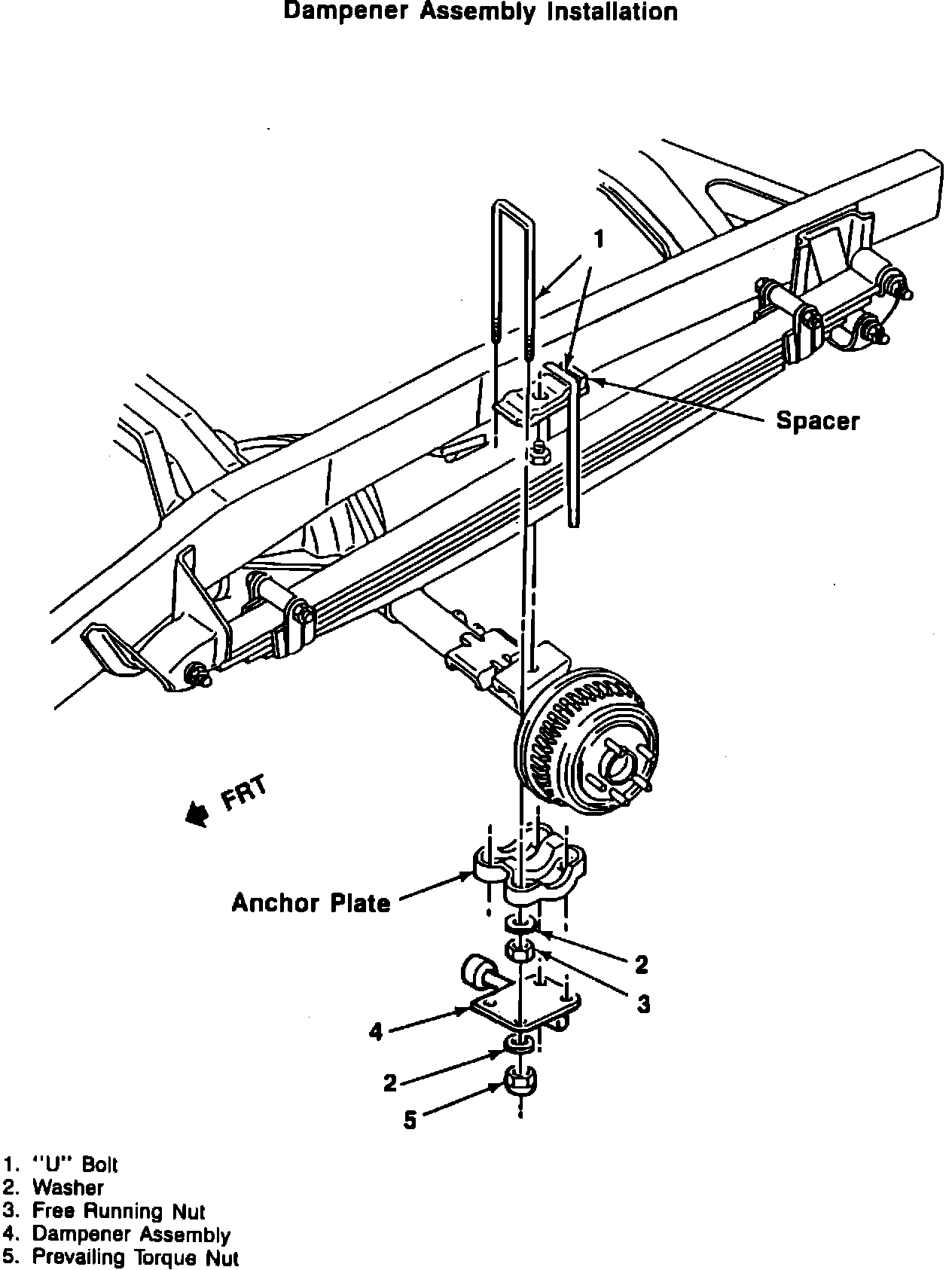 Dampener Assembly Installation

1

Spacer

FRT

Anchor Plate

2

3

4

2

5

1. "U" Bolt
2. Washer
3. Free Running Nut
4. Dampener Assembly
5. Prevailing Torque Nut