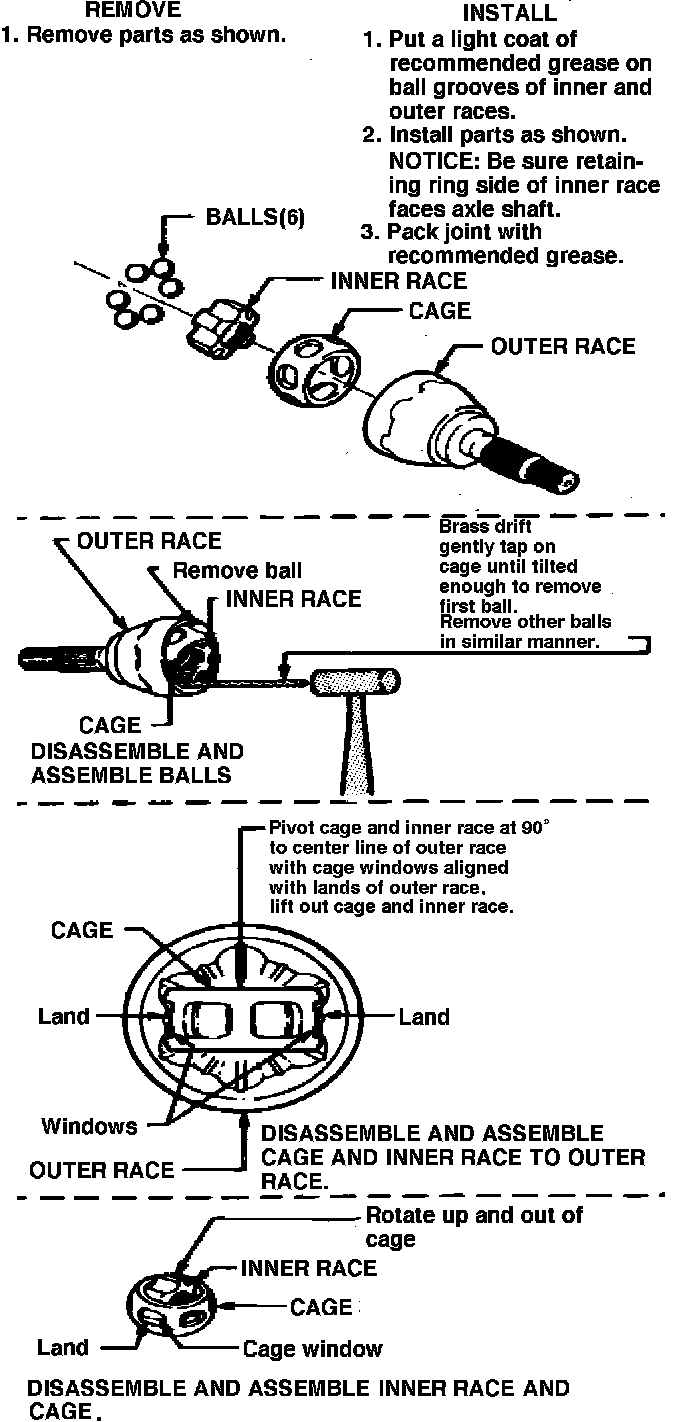 REMOVE
1. Remove parts as shown.

INSTALL
1. Put a light coat of recommended grease on ball grooves of inner and outer races.
2. Install parts as shown.
NOTICE: Be sure retaining ring side of inner race faces axle shaft.
3. Pack joint with recommended grease.

BALLS(6)
INNER RACE
CAGE
OUTER RACE

OUTER RACE
Remove ball
INNER RACE
Brass drift gently tap on cage until tilted enough to remove first ball.
Remove other balls in similar manner.
CAGE
DISASSEMBLE AND ASSEMBLE BALLS

Pivot cage and inner race at 90° to center line of outer race with cage windows aligned with lands of outer race. lift out cage and inner race.
CAGE
Land
Land
Windows
OUTER RACE
DISASSEMBLE AND ASSEMBLE CAGE AND INNER RACE TO OUTER RACE.

Rotate up and out of cage
INNER RACE
CAGE
Land
Cage window
DISASSEMBLE AND ASSEMBLE INNER RACE AND CAGE.