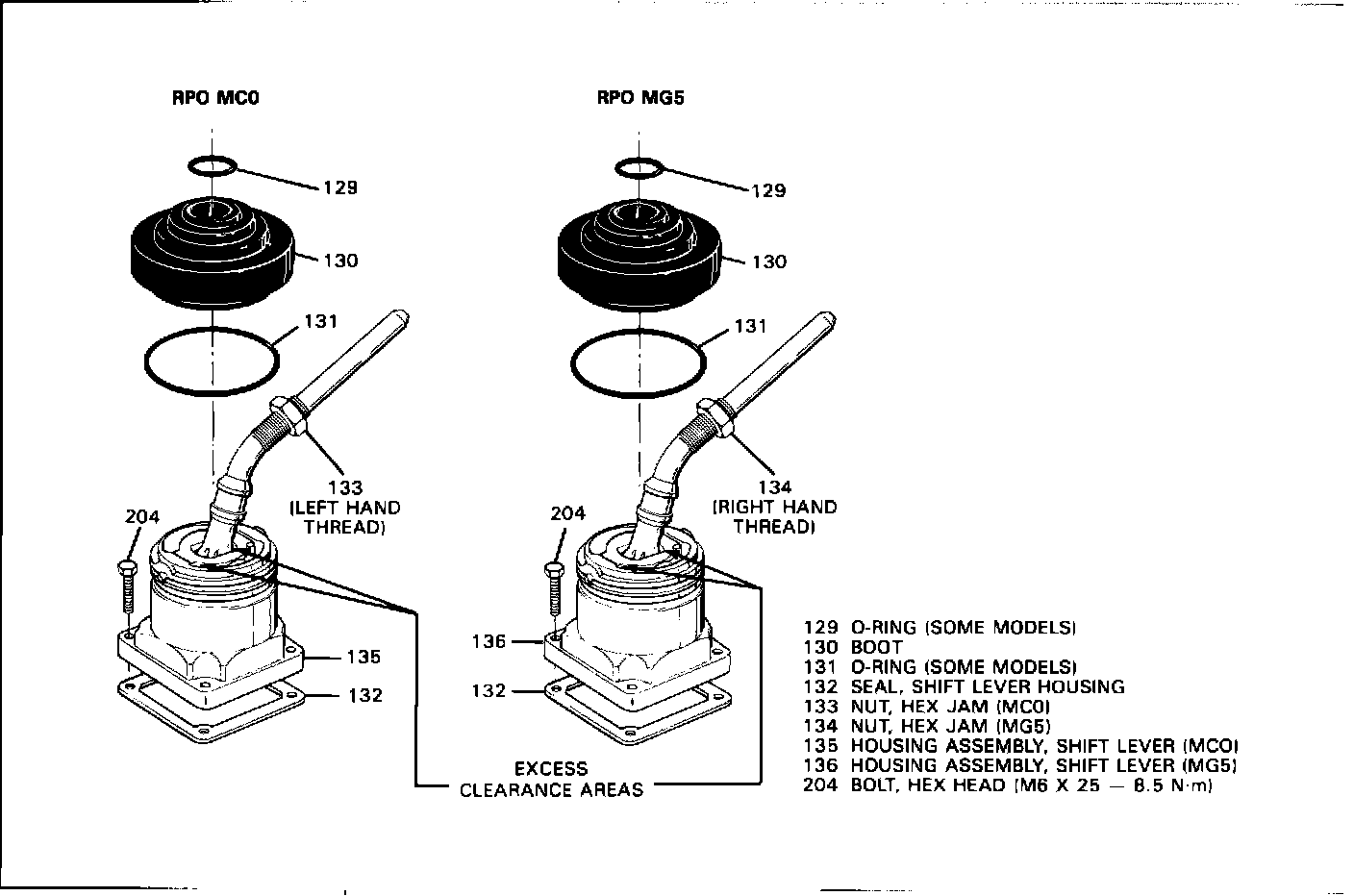 RPO MC0

129

130

131

133
(LEFT HAND
THREAD)

204

135

132

RPO MG5

129

130

131

134
(RIGHT HAND
THREAD)

204

136

132

EXCESS
CLEARANCE AREAS

129 O-RING (SOME MODELS)
130 BOOT
131 O-RING (SOME MODELS)
132 SEAL, SHIFT LEVER HOUSING
133 NUT, HEX JAM (MC0)
134 NUT, HEX JAM (MG5)
135 HOUSING ASSEMBLY, SHIFT LEVER (MC0)
136 HOUSING ASSEMBLY, SHIFT LEVER (MG5)
204 BOLT, HEX HEAD (M6 X 25 — 8.5 N·m)