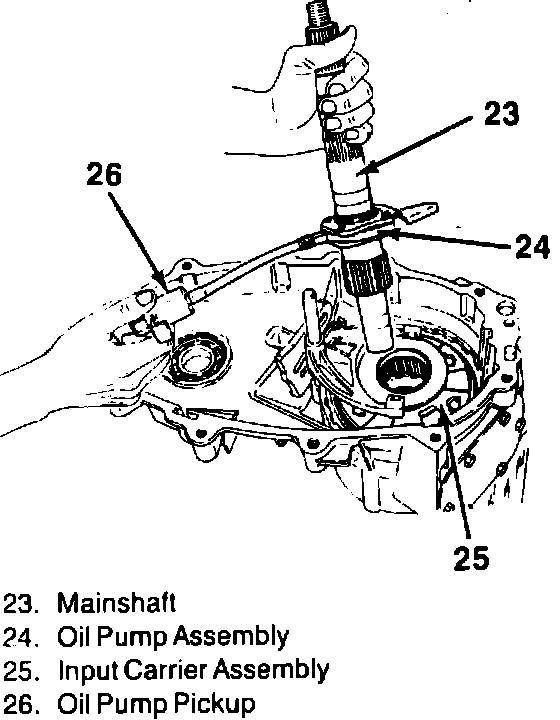 23

26

24

25

23. Mainshaft
24. Oil Pump Assembly
25. Input Carrier Assembly
26. Oil Pump Pickup