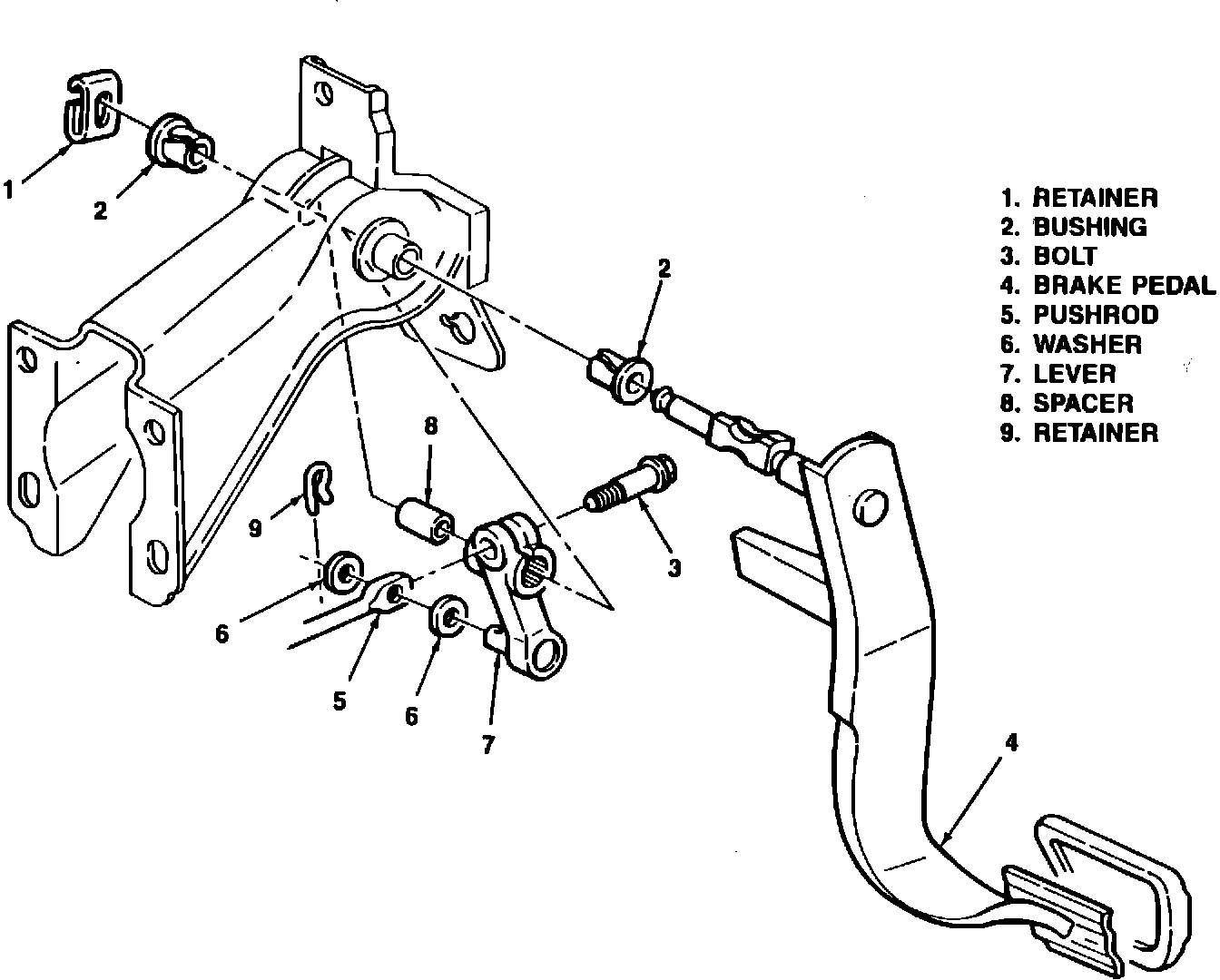 1
2
2
8
9
3
6
5
6
7
4

1. RETAINER
2. BUSHING
3. BOLT
4. BRAKE PEDAL
5. PUSHROD
6. WASHER
7. LEVER
8. SPACER
9. RETAINER