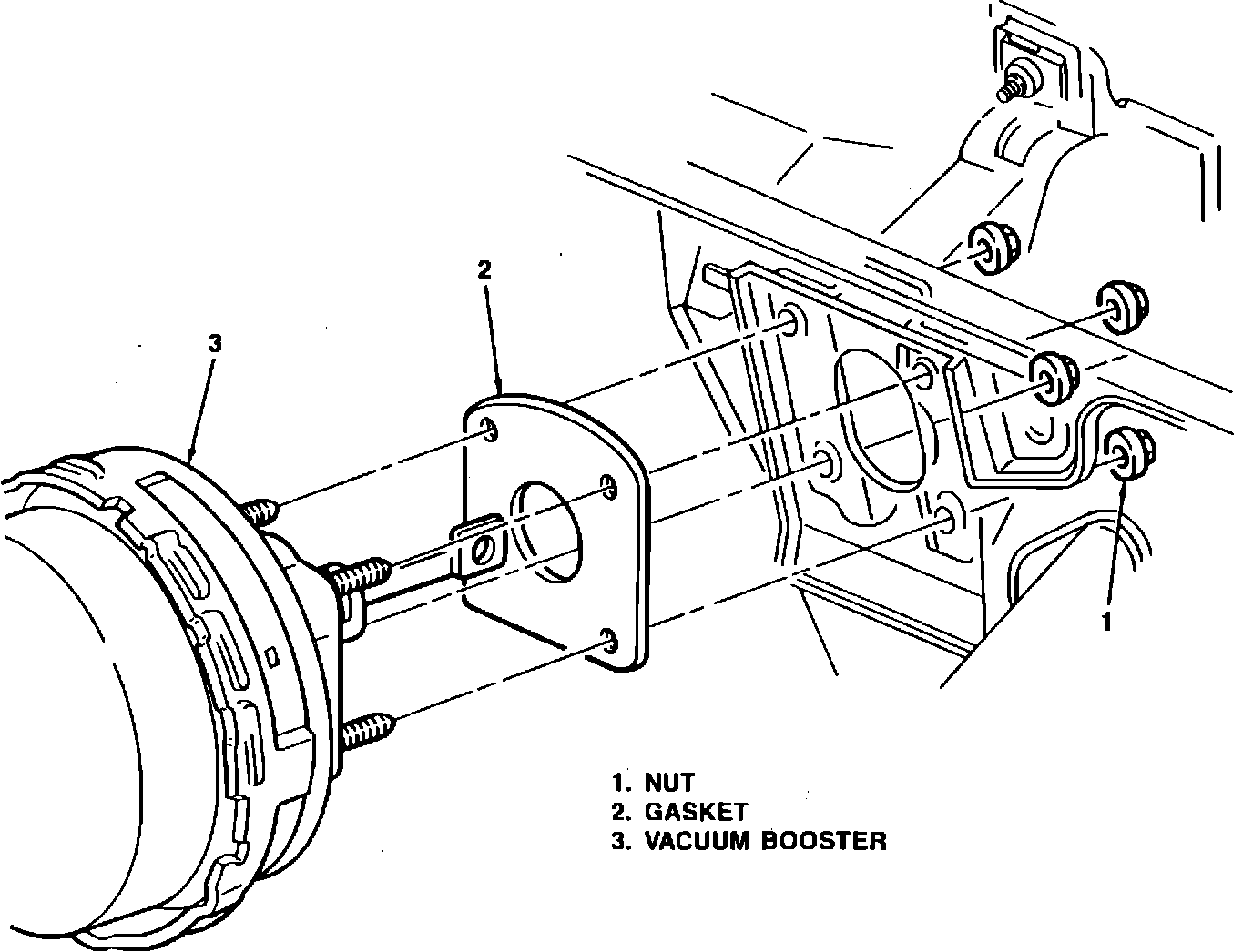 2
3
1
1. NUT
2. GASKET
3. VACUUM BOOSTER