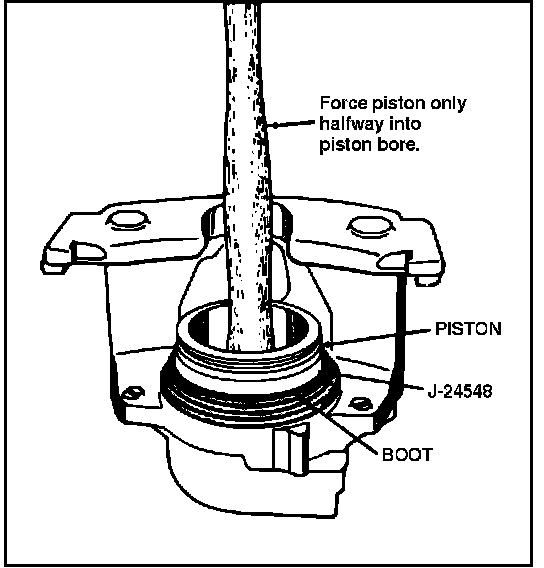 Force piston only halfway into piston bore.

PISTON

J-24548

BOOT