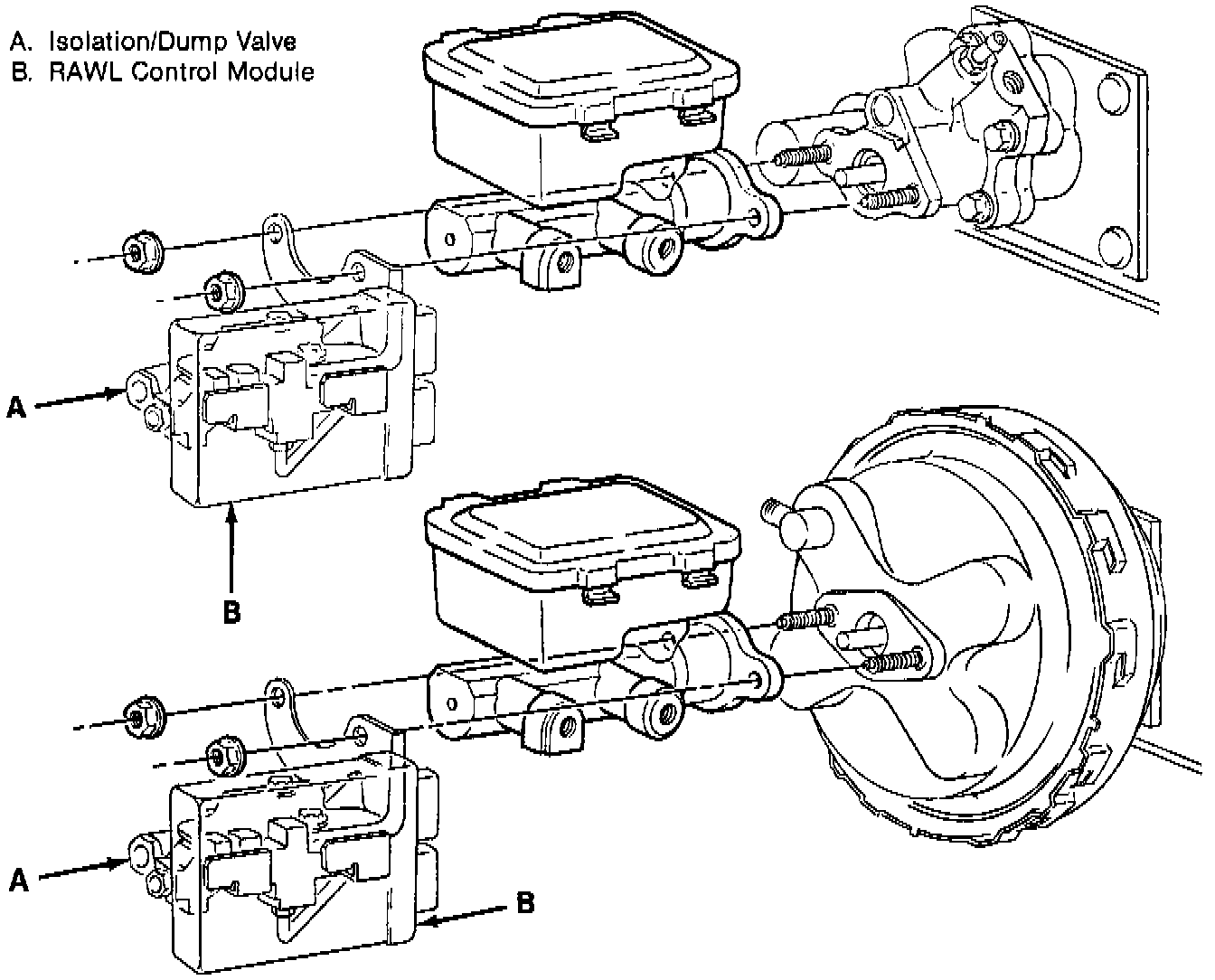 A. Isolation/Dump Valve
B. RAWL Control Module

A

B

A

B