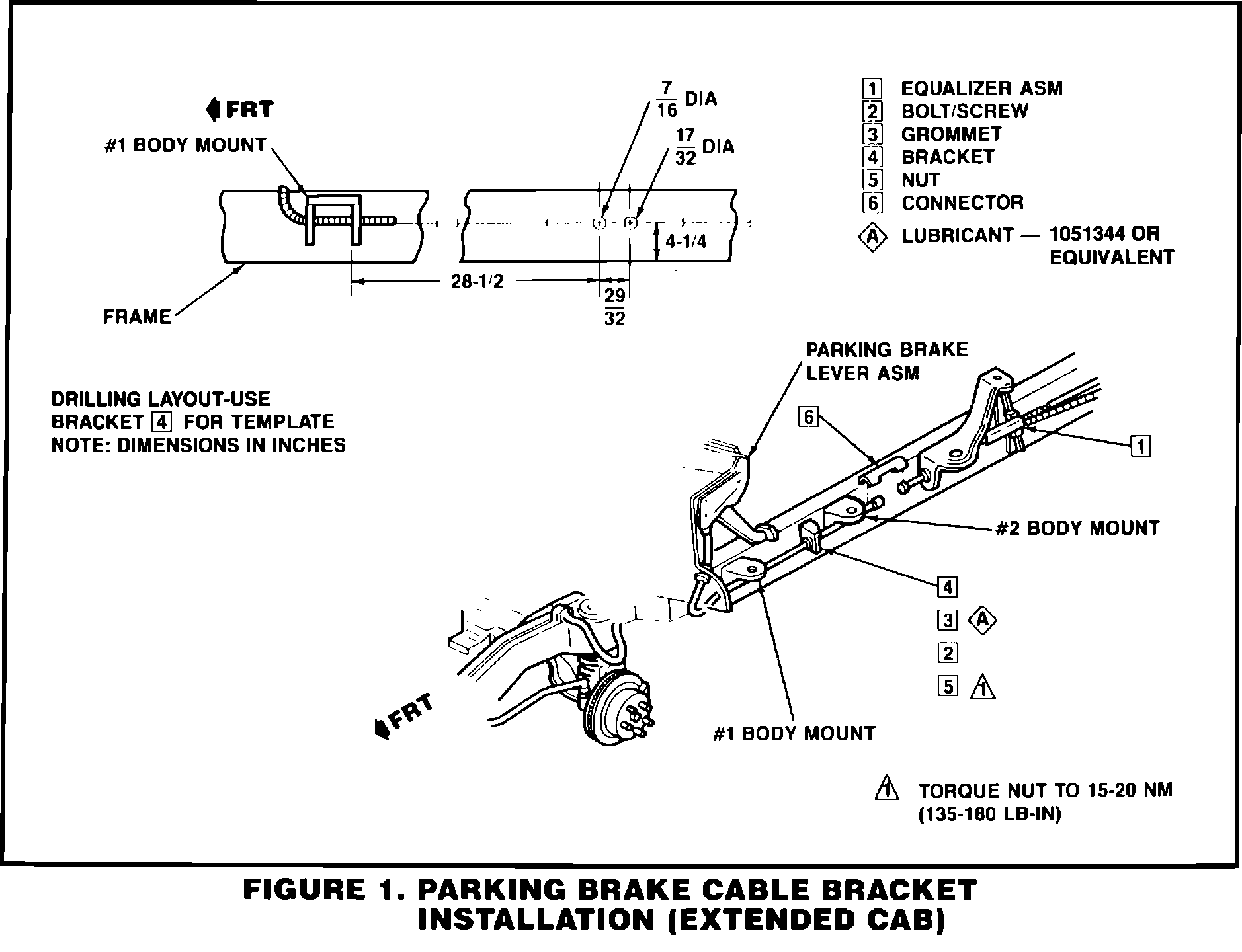 FRT

#1 BODY MOUNT

$\frac{7}{16}$ DIA

$\frac{17}{32}$ DIA

4-1/4

28-1/2

$\frac{29}{32}$

FRAME

1 EQUALIZER ASM
2 BOLT/SCREW
3 GROMMET
4 BRACKET
5 NUT
6 CONNECTOR
A LUBRICANT — 1051344 OR EQUIVALENT

DRILLING LAYOUT-USE BRACKET 4 FOR TEMPLATE
NOTE: DIMENSIONS IN INCHES

PARKING BRAKE LEVER ASM

6

1

#2 BODY MOUNT

4

3 A

2

5 1

FRT

#1 BODY MOUNT

1 TORQUE NUT TO 15-20 NM (135-180 LB-IN)

FIGURE 1. PARKING BRAKE CABLE BRACKET INSTALLATION (EXTENDED CAB)