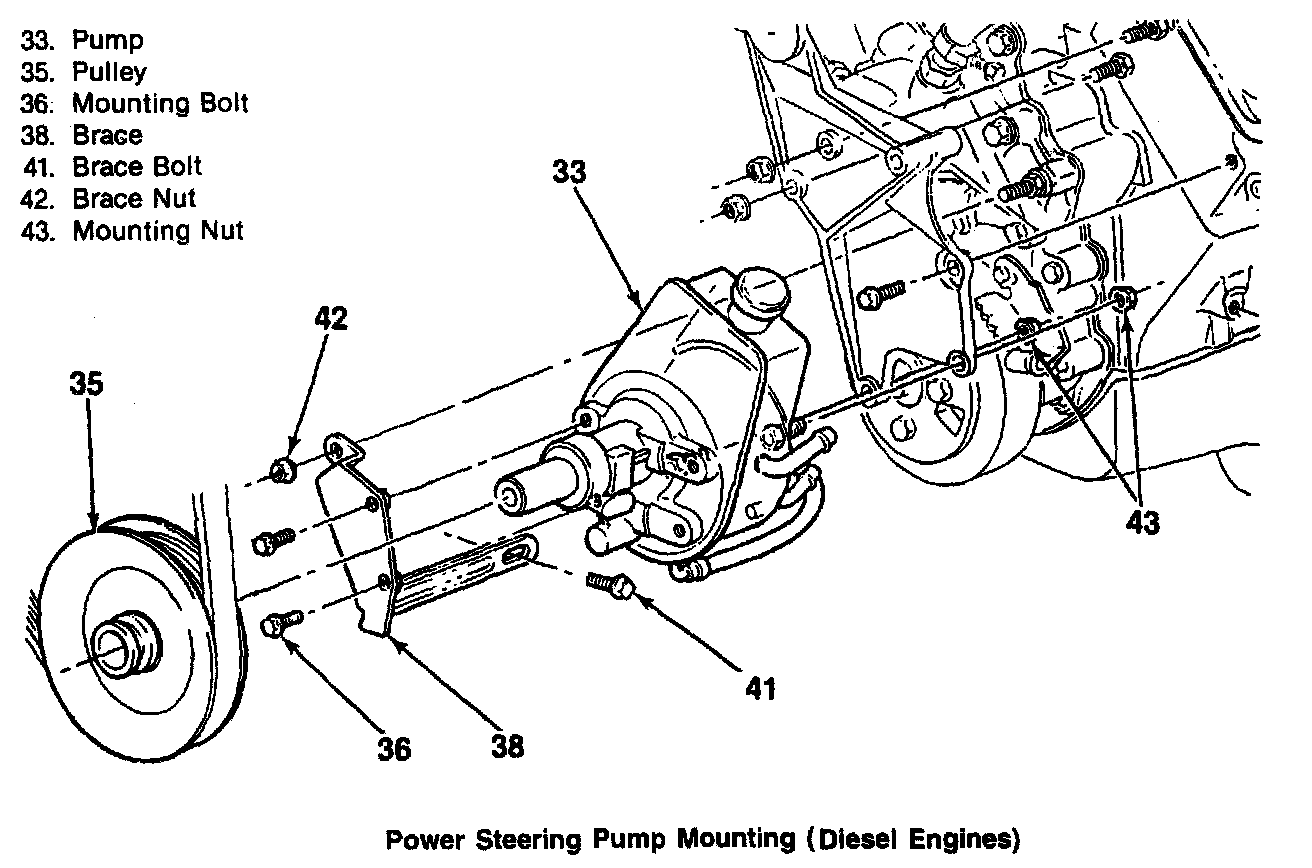 33. Pump
35. Pulley
36. Mounting Bolt
38. Brace
41. Brace Bolt
42. Brace Nut
43. Mounting Nut

33

42

35

43

41

36

38

Power Steering Pump Mounting (Diesel Engines)