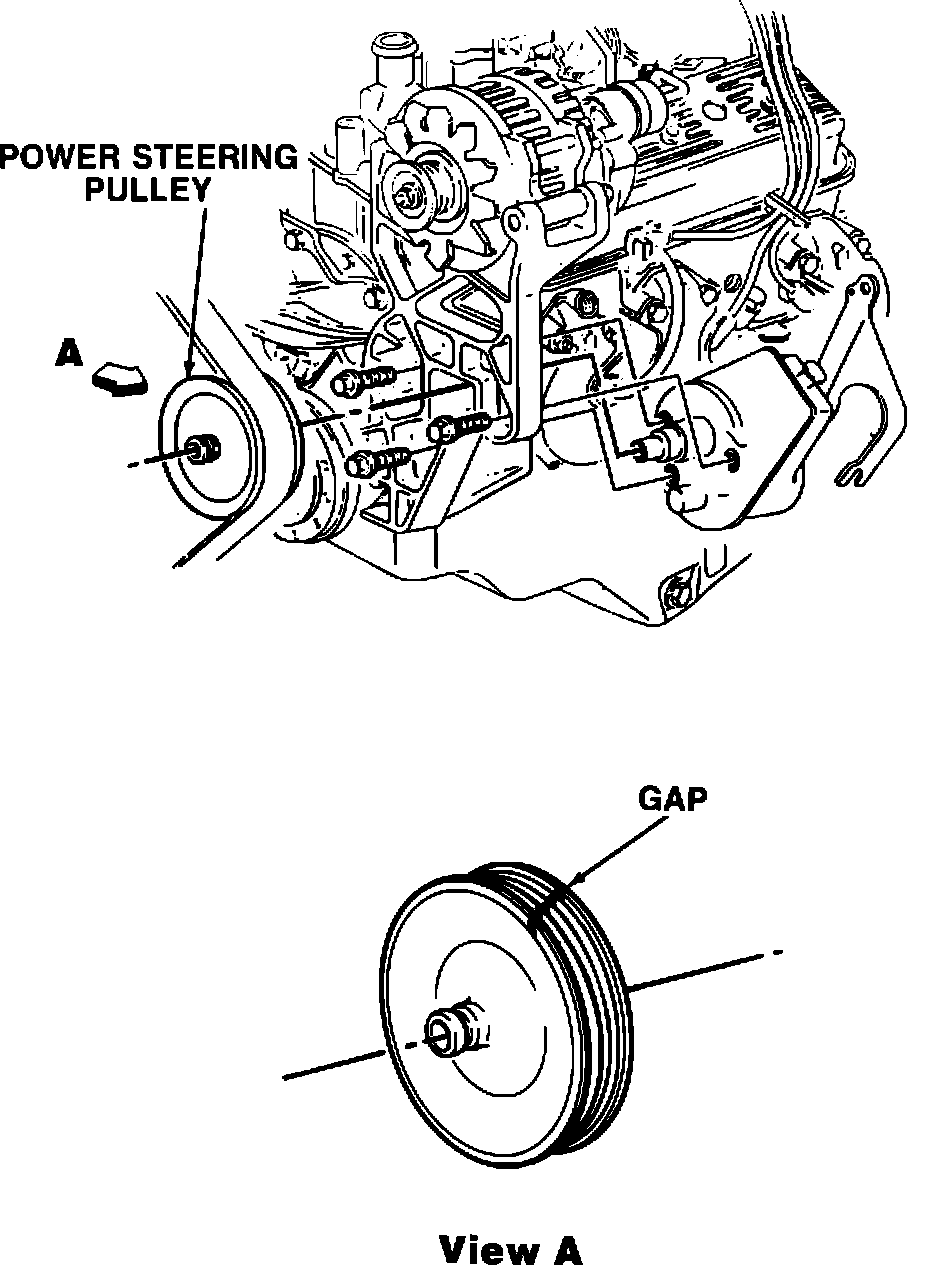 POWER STEERING PULLEY

A

GAP

View A