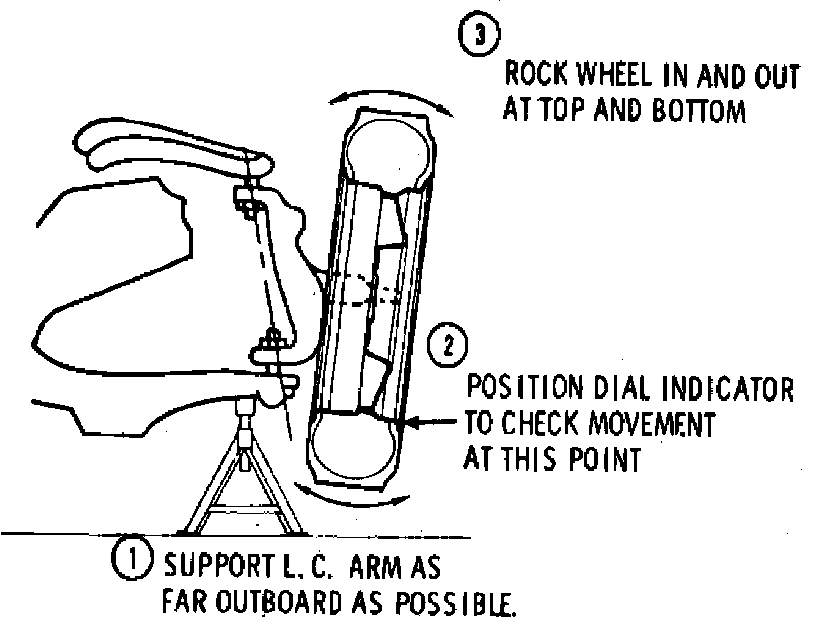 3
ROCK WHEEL IN AND OUT AT TOP AND BOTTOM

2
POSITION DIAL INDICATOR TO CHECK MOVEMENT AT THIS POINT

1 SUPPORT L. C. ARM AS FAR OUTBOARD AS POSSIBLE.