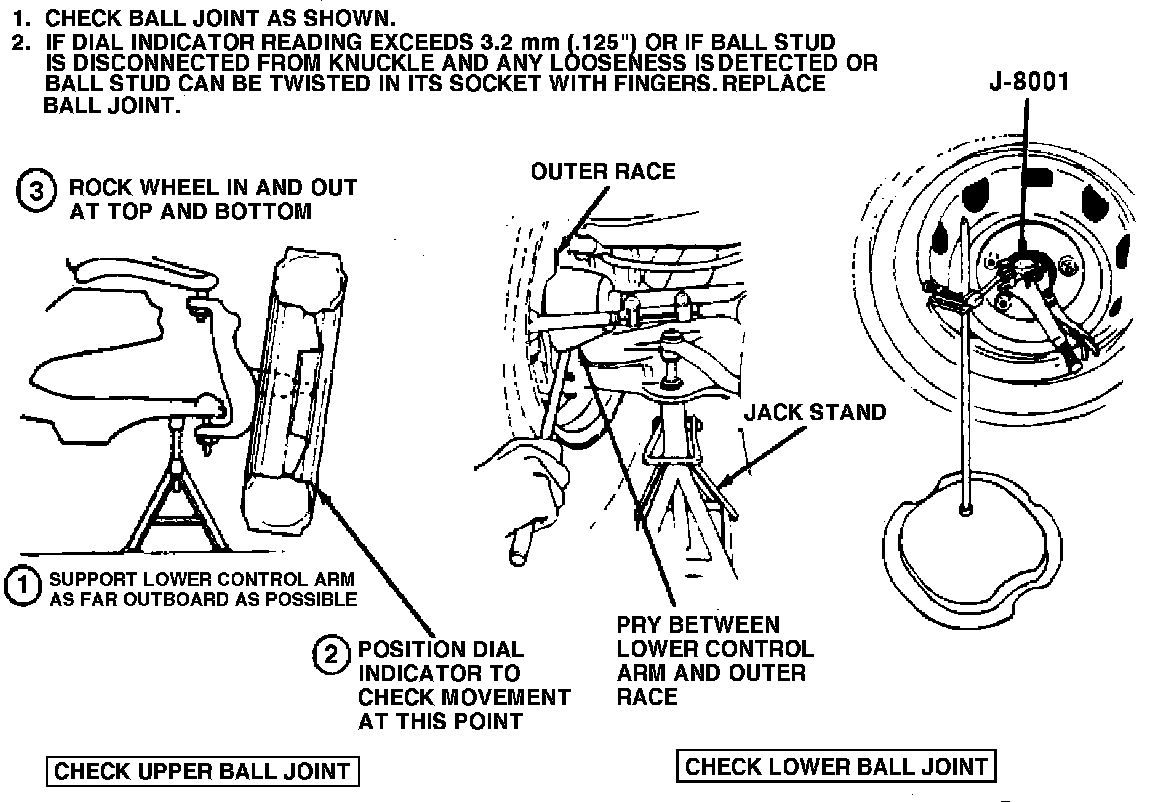 1. CHECK BALL JOINT AS SHOWN.
2. IF DIAL INDICATOR READING EXCEEDS 3.2 mm (.125") OR IF BALL STUD IS DISCONNECTED FROM KNUCKLE AND ANY LOOSENESS IS DETECTED OR BALL STUD CAN BE TWISTED IN ITS SOCKET WITH FINGERS. REPLACE BALL JOINT.

J-8001

3 ROCK WHEEL IN AND OUT AT TOP AND BOTTOM

OUTER RACE

JACK STAND

1 SUPPORT LOWER CONTROL ARM AS FAR OUTBOARD AS POSSIBLE

2 POSITION DIAL INDICATOR TO CHECK MOVEMENT AT THIS POINT

PRY BETWEEN LOWER CONTROL ARM AND OUTER RACE

CHECK UPPER BALL JOINT

CHECK LOWER BALL JOINT