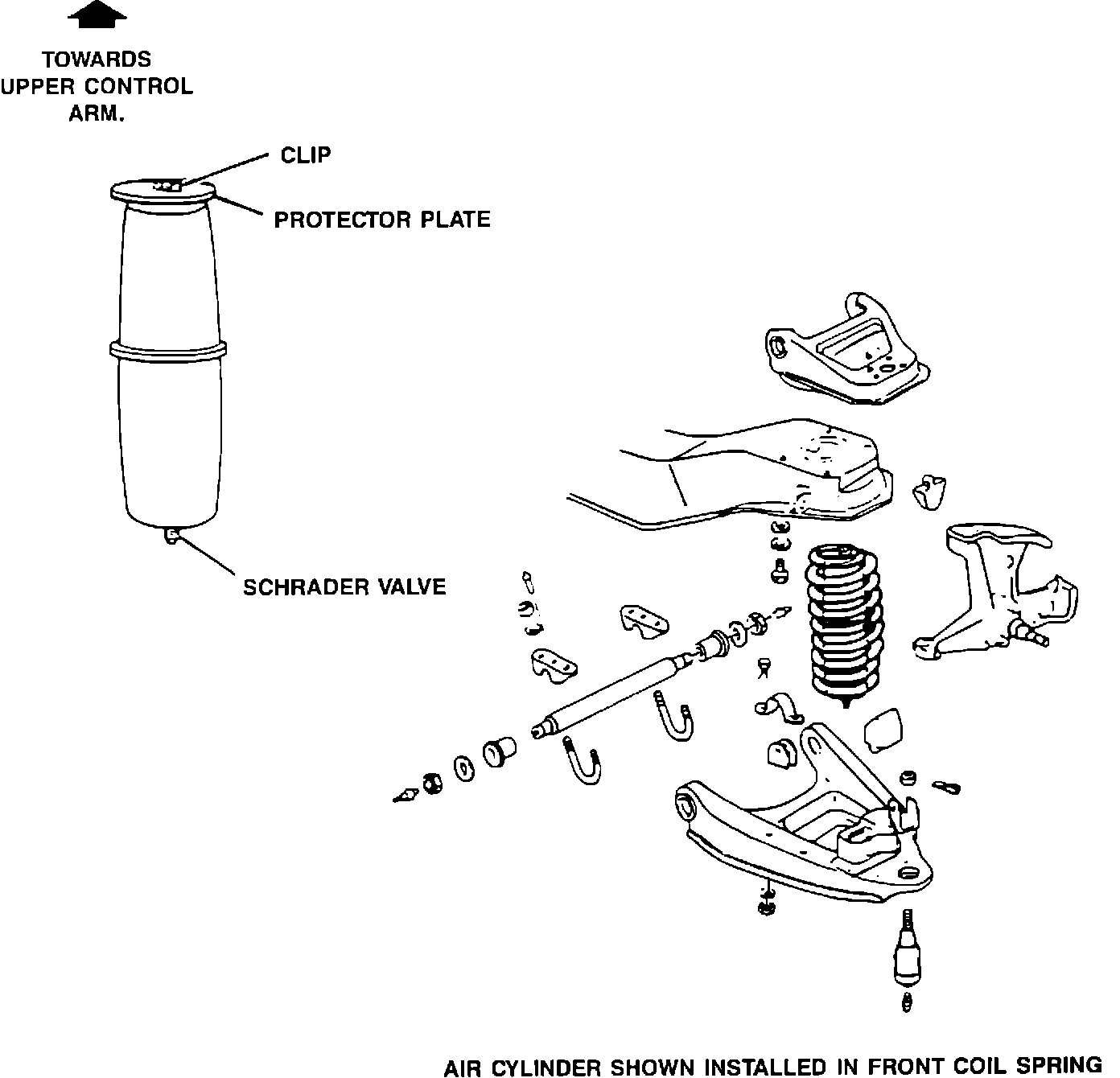 TOWARDS UPPER CONTROL ARM.

CLIP

PROTECTOR PLATE

SCHRADER VALVE

AIR CYLINDER SHOWN INSTALLED IN FRONT COIL SPRING